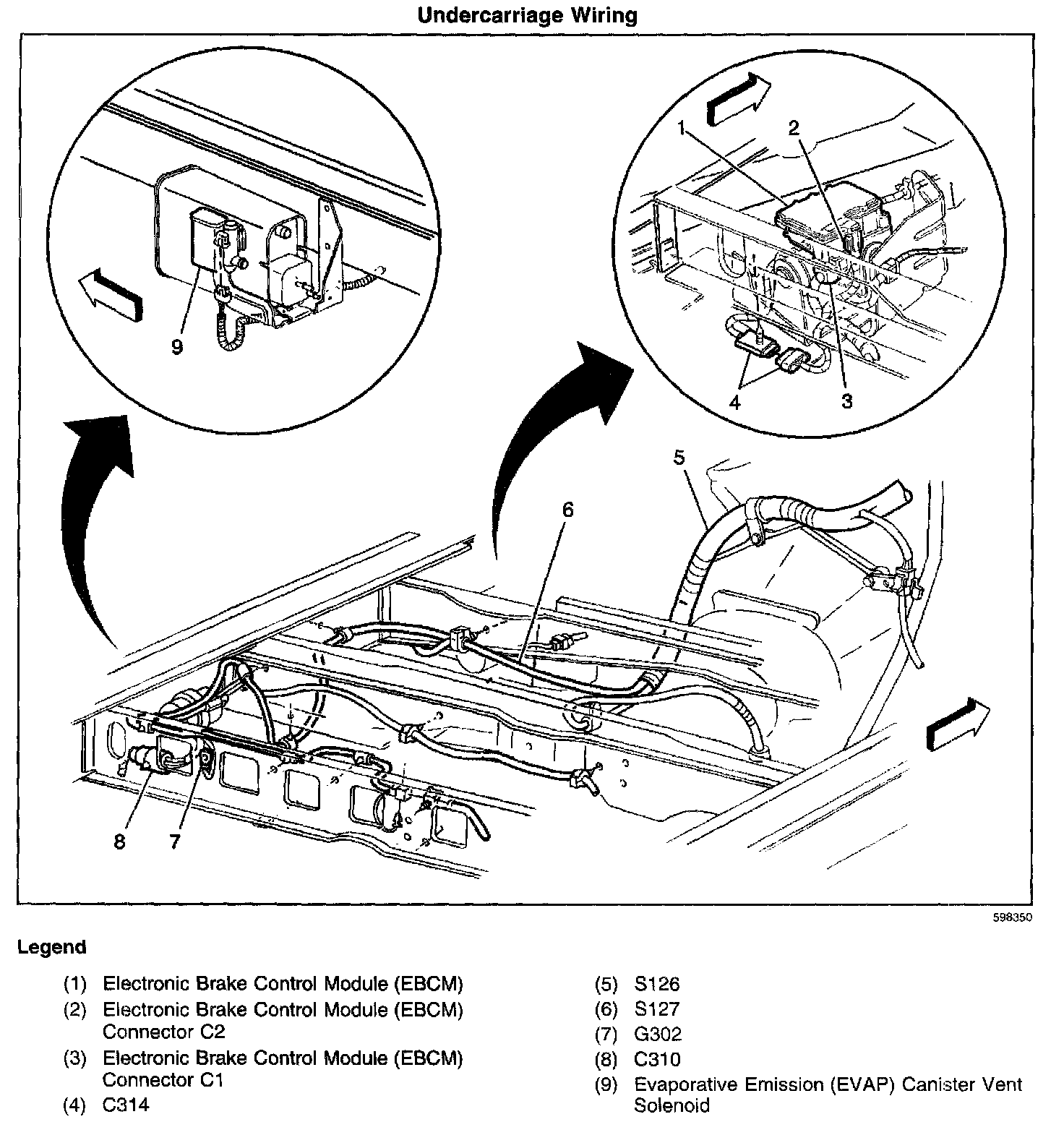 Undercarriage Wiring

9

1

2

4

3

5

6

8

7

598350

Legend

(1) Electronic Brake Control Module (EBCM)

(2) Electronic Brake Control Module (EBCM) Connector C2

(3) Electronic Brake Control Module (EBCM) Connector C1

(4) C314

(5) S126

(6) S127

(7) G302

(8) C310

(9) Evaporative Emission (EVAP) Canister Vent Solenoid