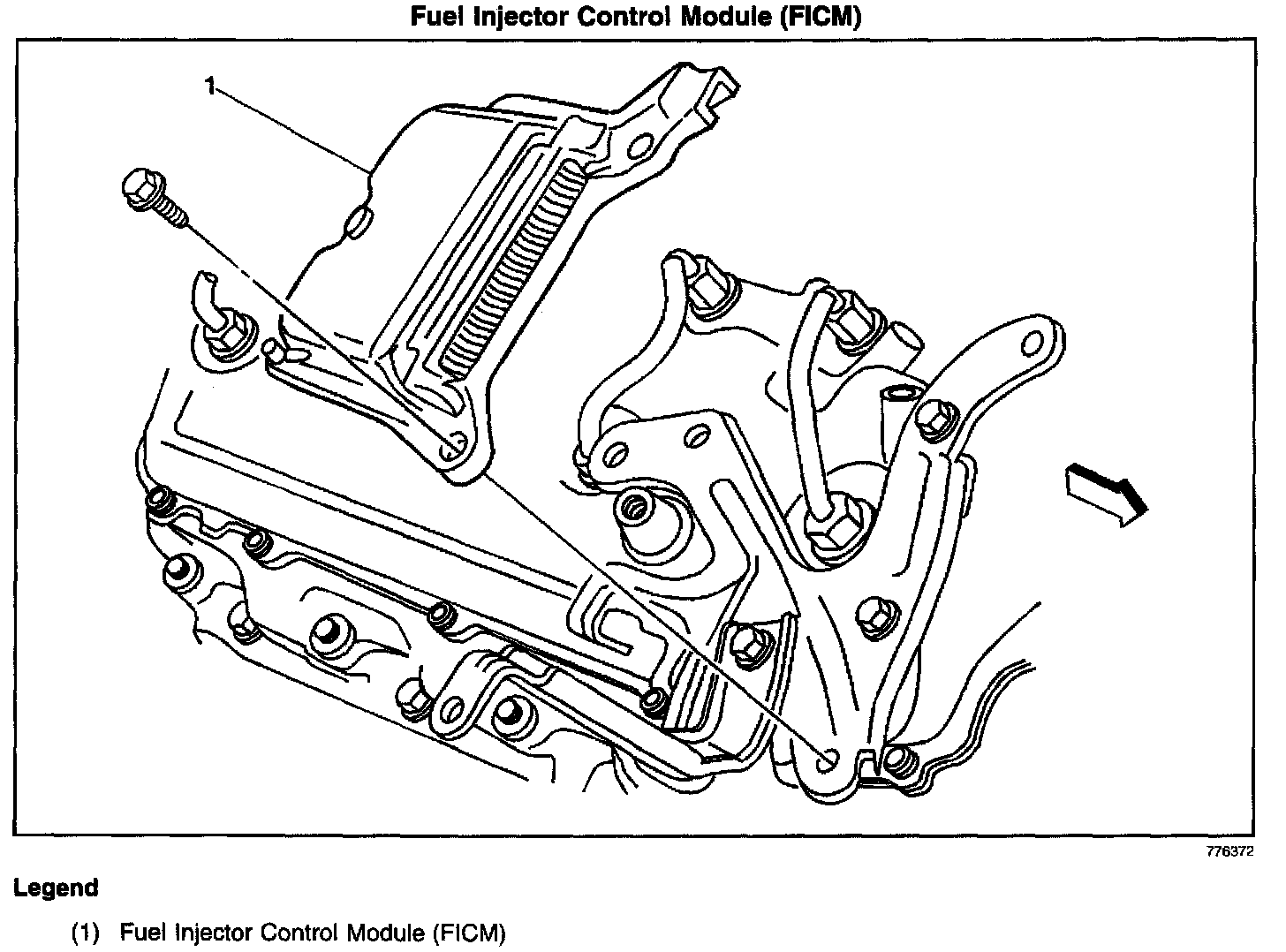 Fuel Injector Control Module (FICM)

1

776372

Legend

(1) Fuel Injector Control Module (FICM)