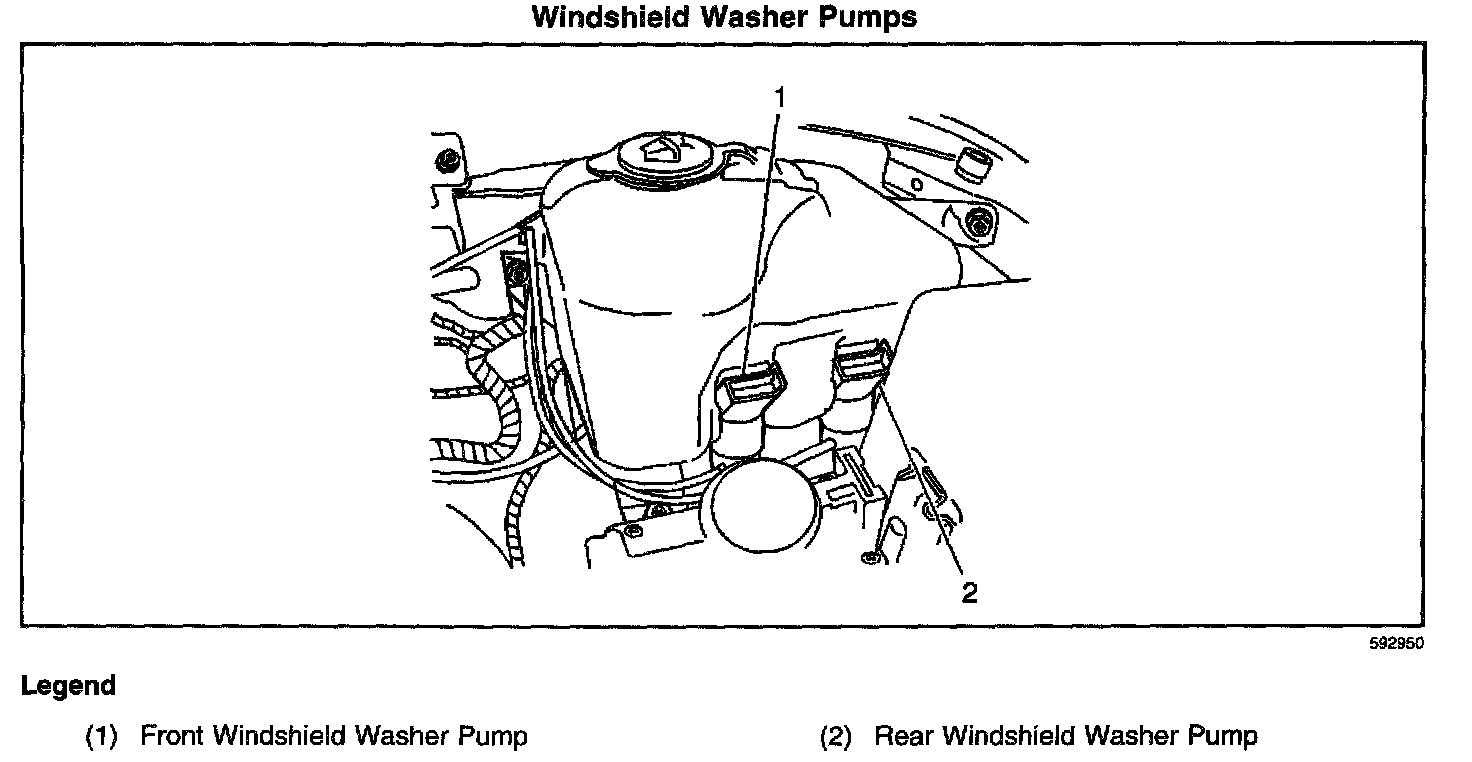 Windshield Washer Pumps

1

2

592950

Legend

(1) Front Windshield Washer Pump

(2) Rear Windshield Washer Pump