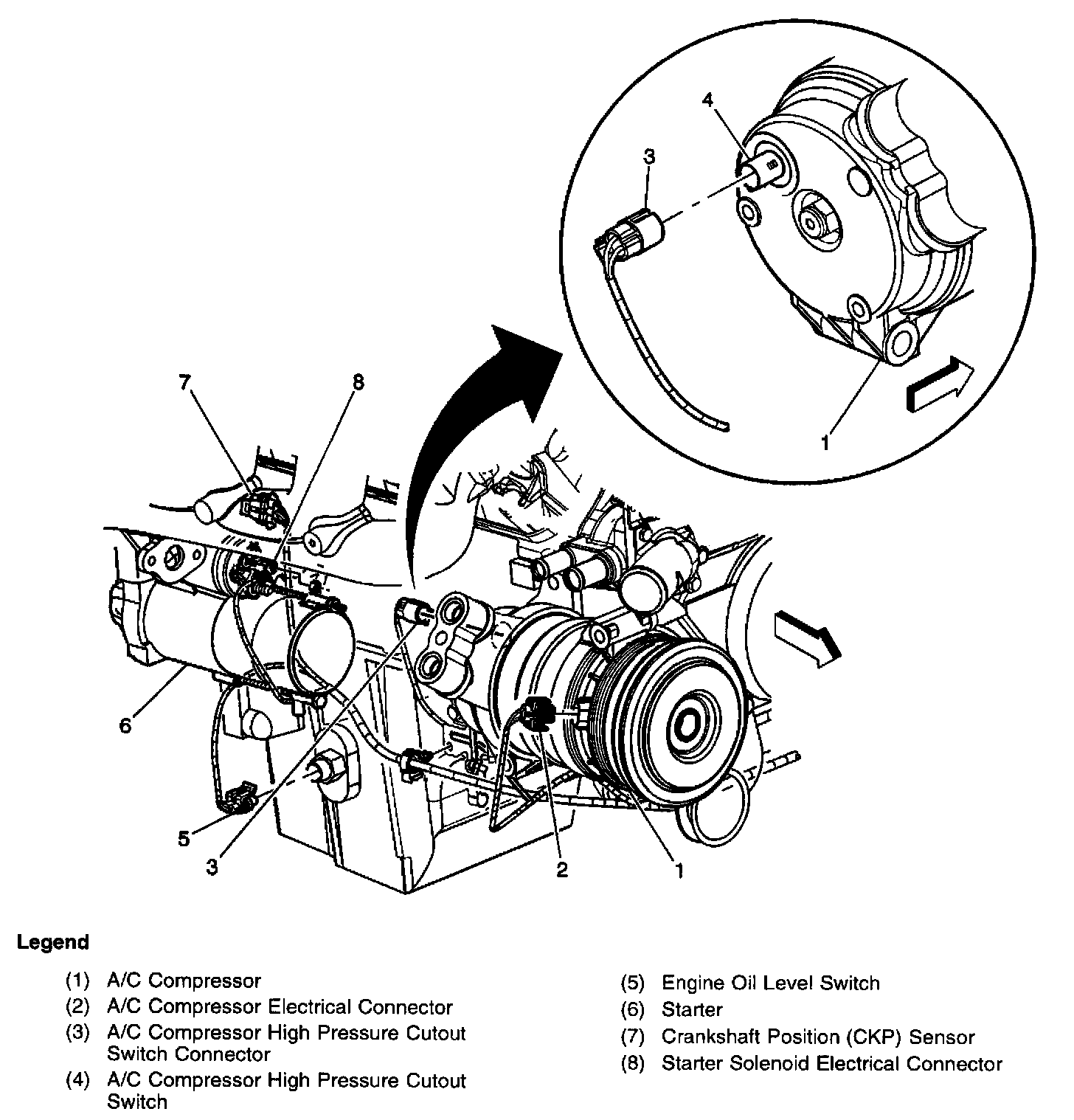 4
3
1
7
8
6
5
3
2
1

Legend

(1) A/C Compressor
(2) A/C Compressor Electrical Connector
(3) A/C Compressor High Pressure Cutout Switch Connector
(4) A/C Compressor High Pressure Cutout Switch

(5) Engine Oil Level Switch
(6) Starter
(7) Crankshaft Position (CKP) Sensor
(8) Starter Solenoid Electrical Connector