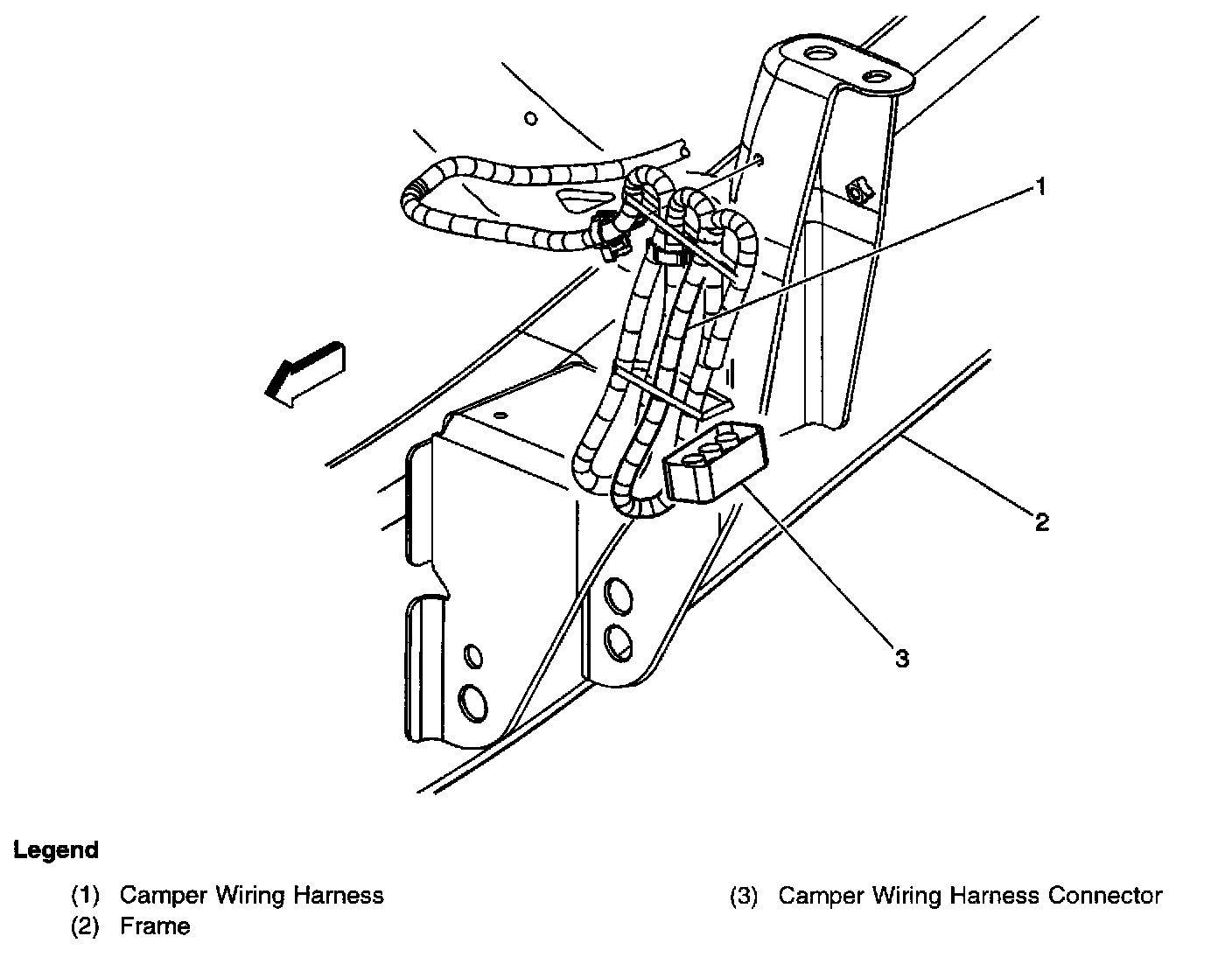 1

2

3

Legend

(1) Camper Wiring Harness
(2) Frame
(3) Camper Wiring Harness Connector