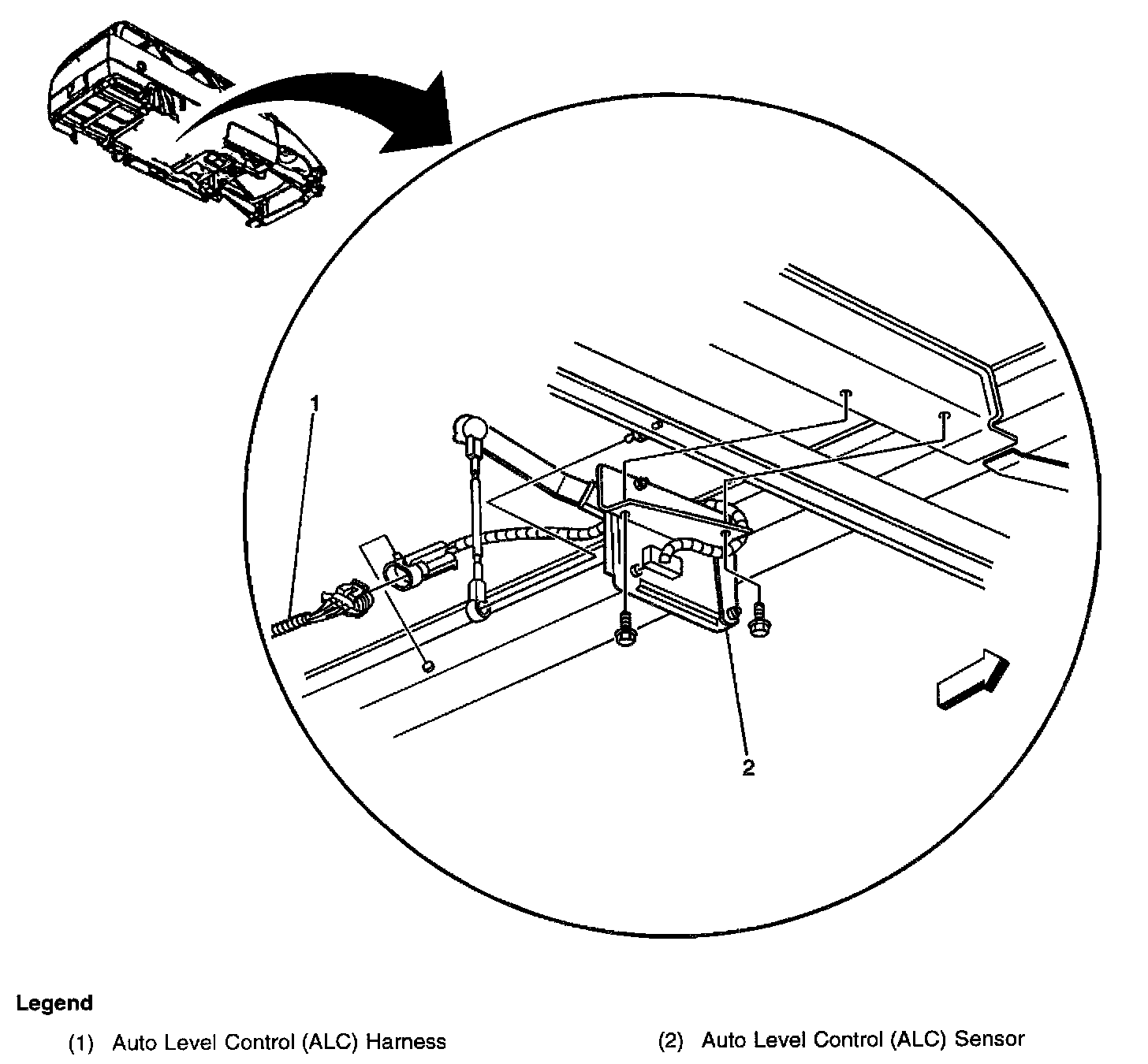 1

2

Legend

(1) Auto Level Control (ALC) Harness

(2) Auto Level Control (ALC) Sensor