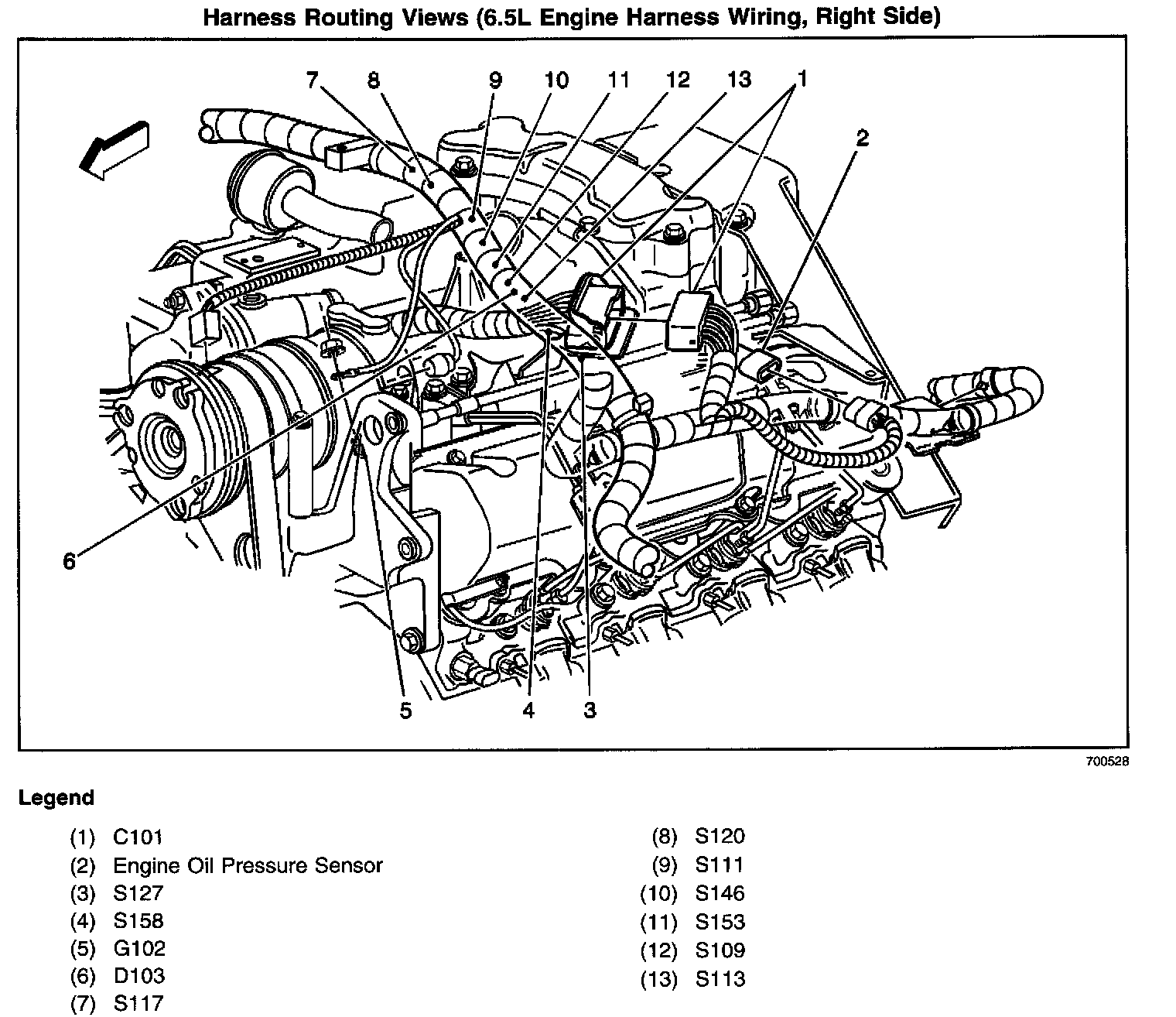 Harness Routing Views (6.5L Engine Harness Wiring, Right Side)

7 8 9 10 11 12 13 1

2

6

5 4 3

700528

Legend

(1) C101
(2) Engine Oil Pressure Sensor
(3) S127
(4) S158
(5) G102
(6) D103
(7) S117

(8) S120
(9) S111
(10) S146
(11) S153
(12) S109
(13) S113