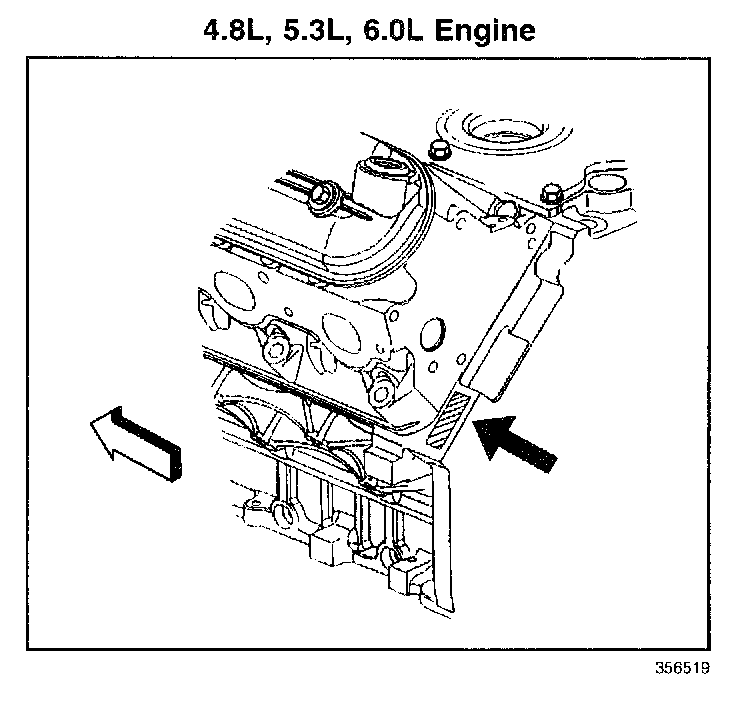 4.8L, 5.3L, 6.0L Engine

356519