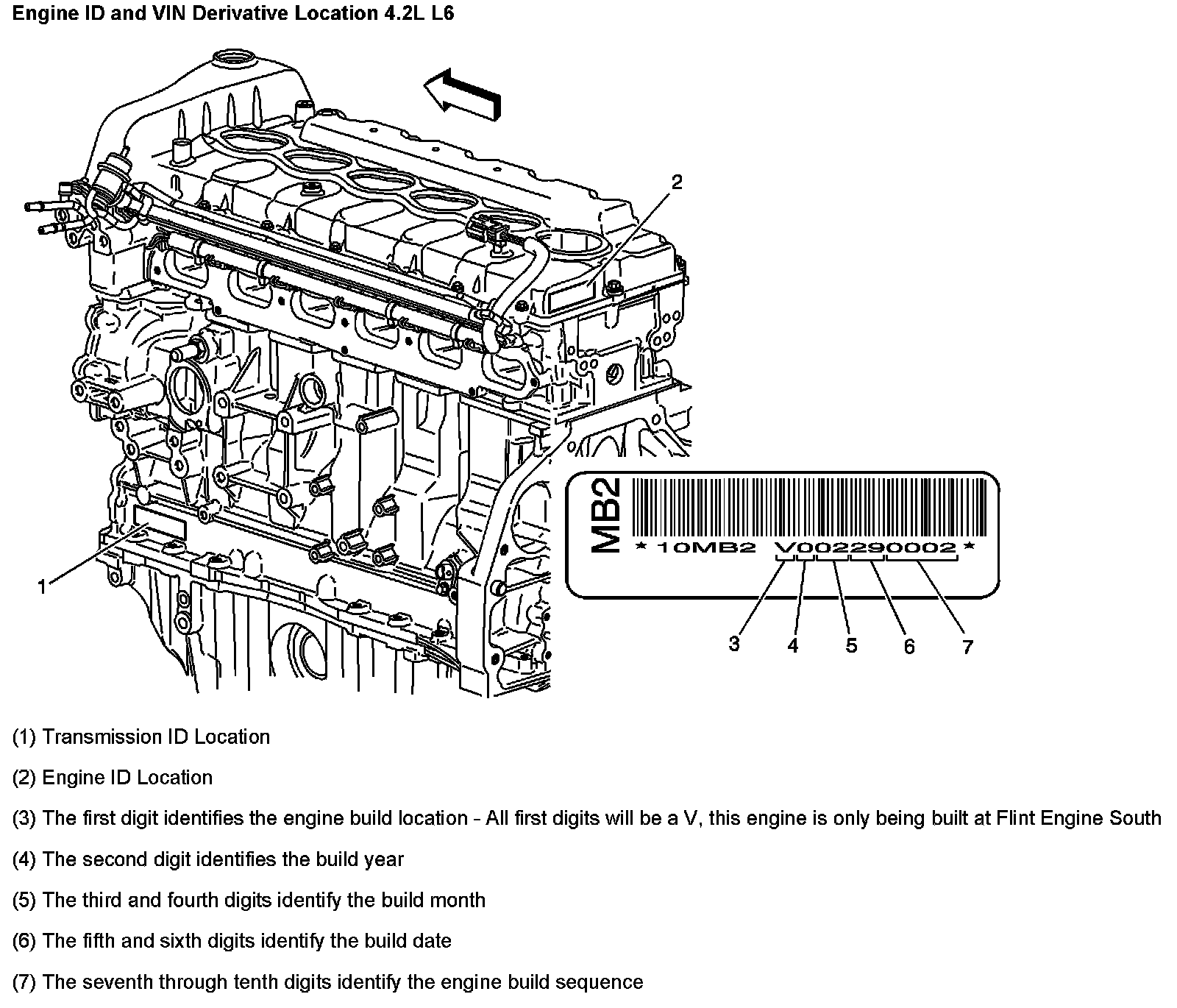 Engine ID and VIN Derivative Location 4.2L L6

2

1

MB2

* 10MB2 V002290002 *

3 4 5 6 7

(1) Transmission ID Location

(2) Engine ID Location

(3) The first digit identifies the engine build location - All first digits will be a V, this engine is only being built at Flint Engine South

(4) The second digit identifies the build year

(5) The third and fourth digits identify the build month

(6) The fifth and sixth digits identify the build date

(7) The seventh through tenth digits identify the engine build sequence