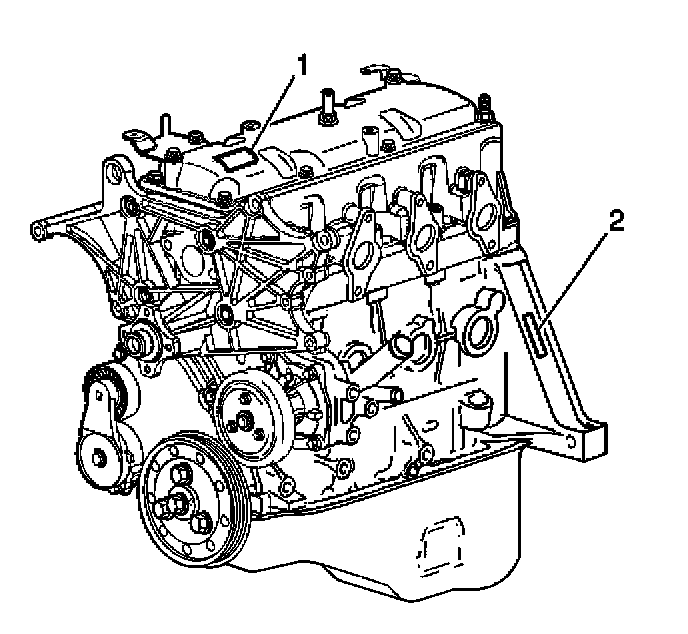 1
2