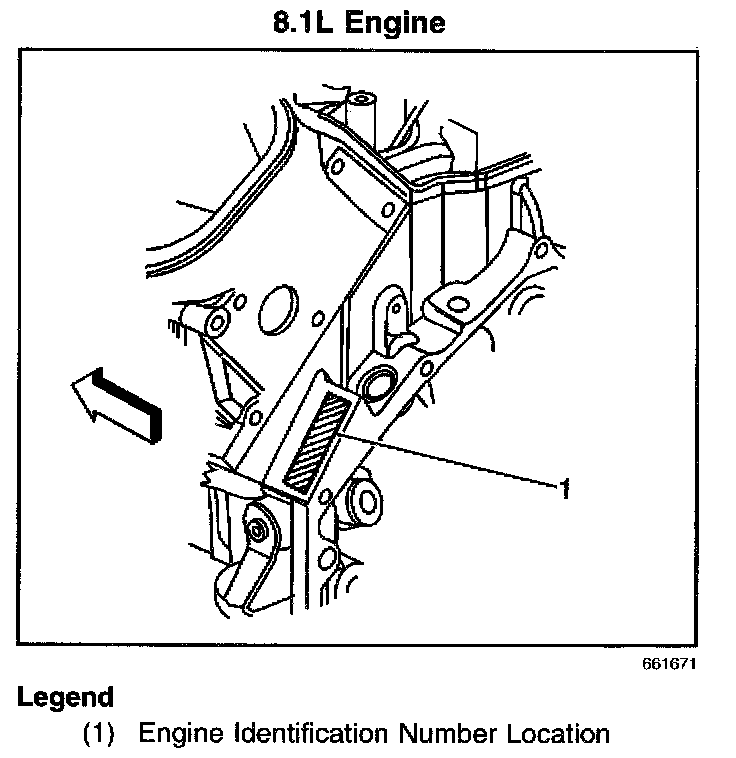 8.1L Engine

1

661671

Legend

(1) Engine Identification Number Location