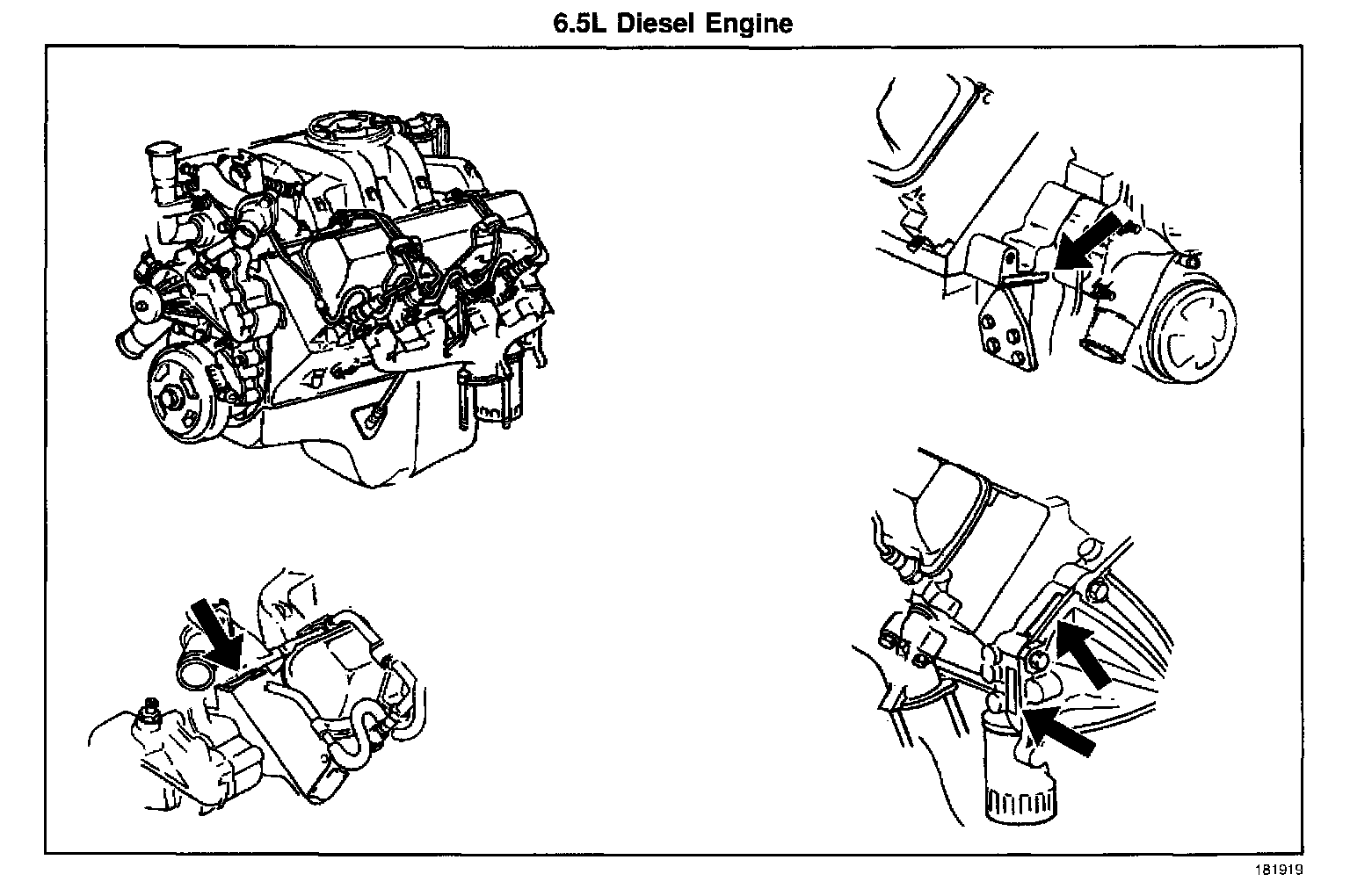 6.5L Diesel Engine

181919