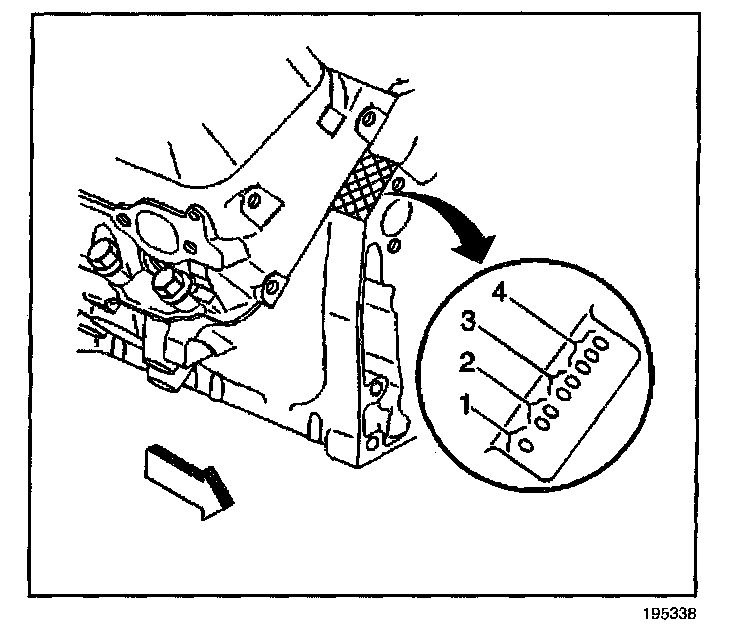 4
3
2
1

195338