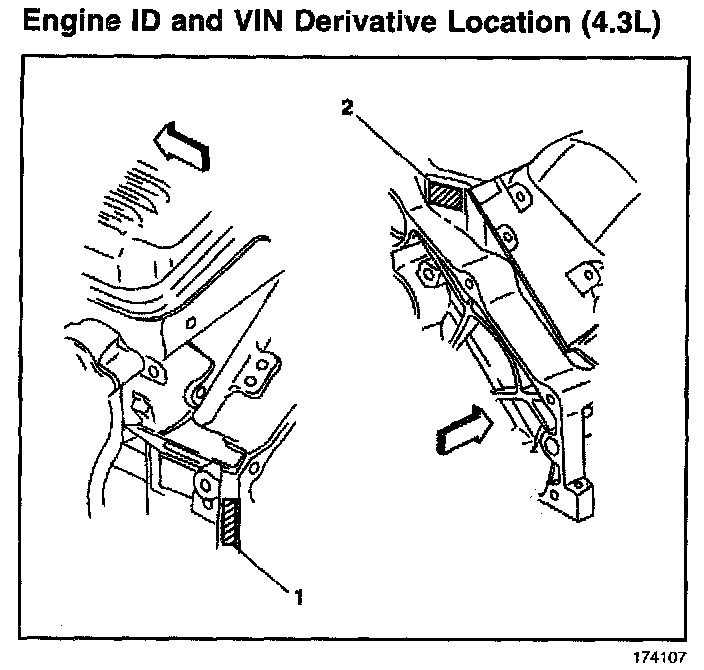 Engine ID and VIN Derivative Location (4.3L)

2

1

174107