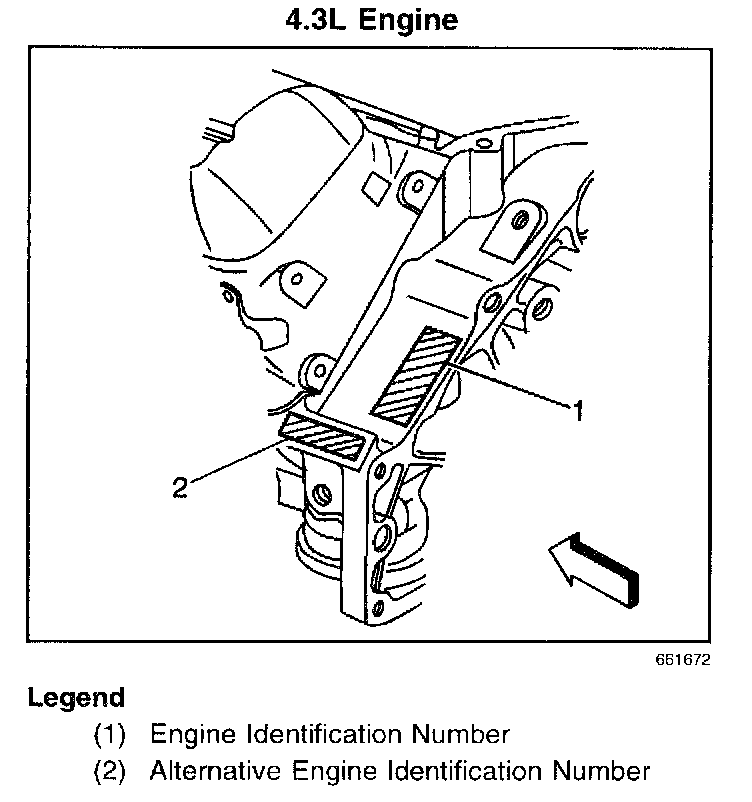 4.3L Engine

1

2

661672

Legend

(1) Engine Identification Number

(2) Alternative Engine Identification Number