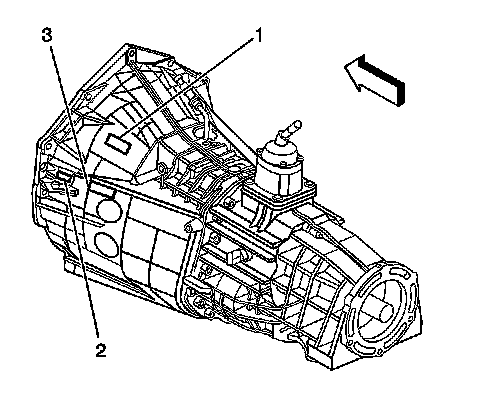 3
1
2