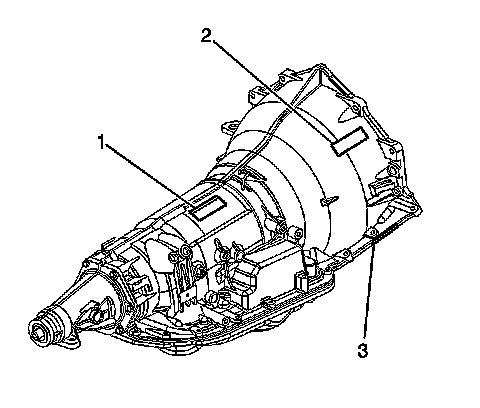 2
1
3