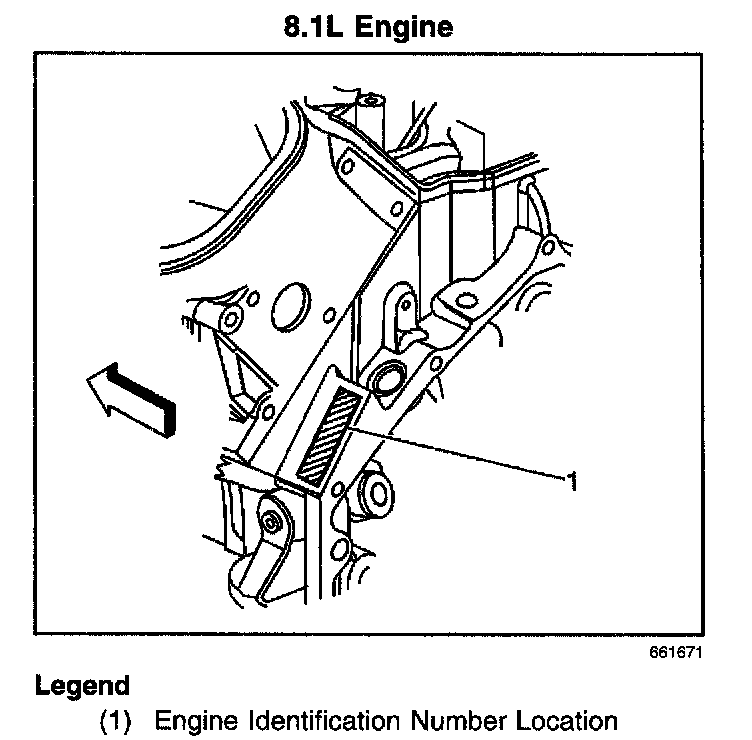 8.1L Engine

1

661671

Legend

(1) Engine Identification Number Location