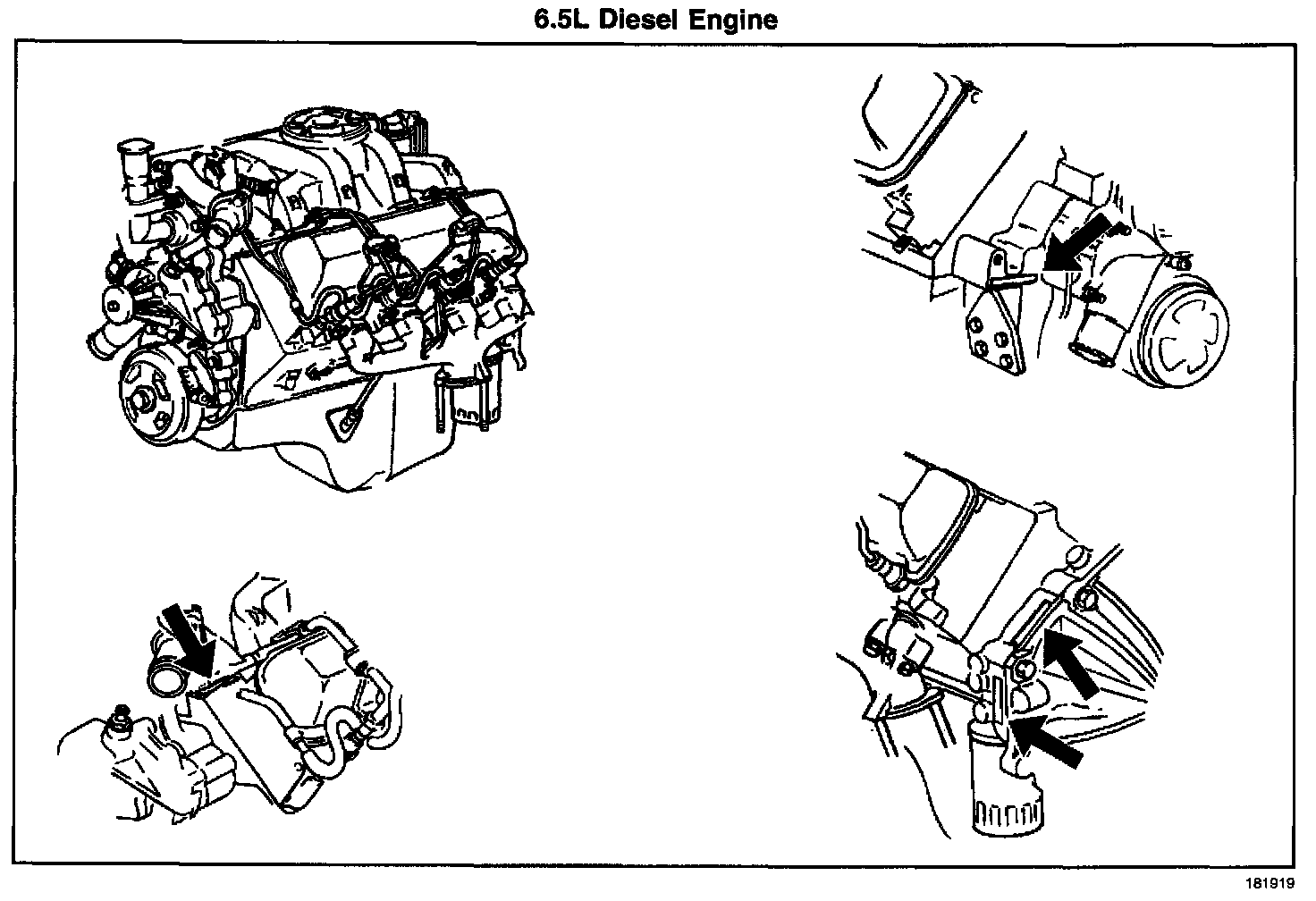 6.5L Diesel Engine

181919