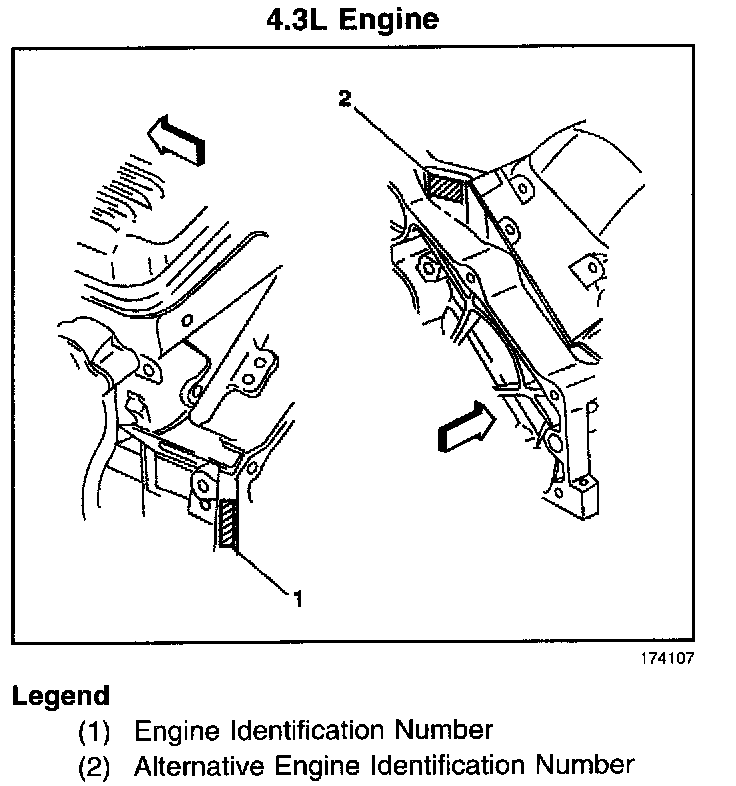 4.3L Engine

2

1

174107

Legend

(1) Engine Identification Number

(2) Alternative Engine Identification Number