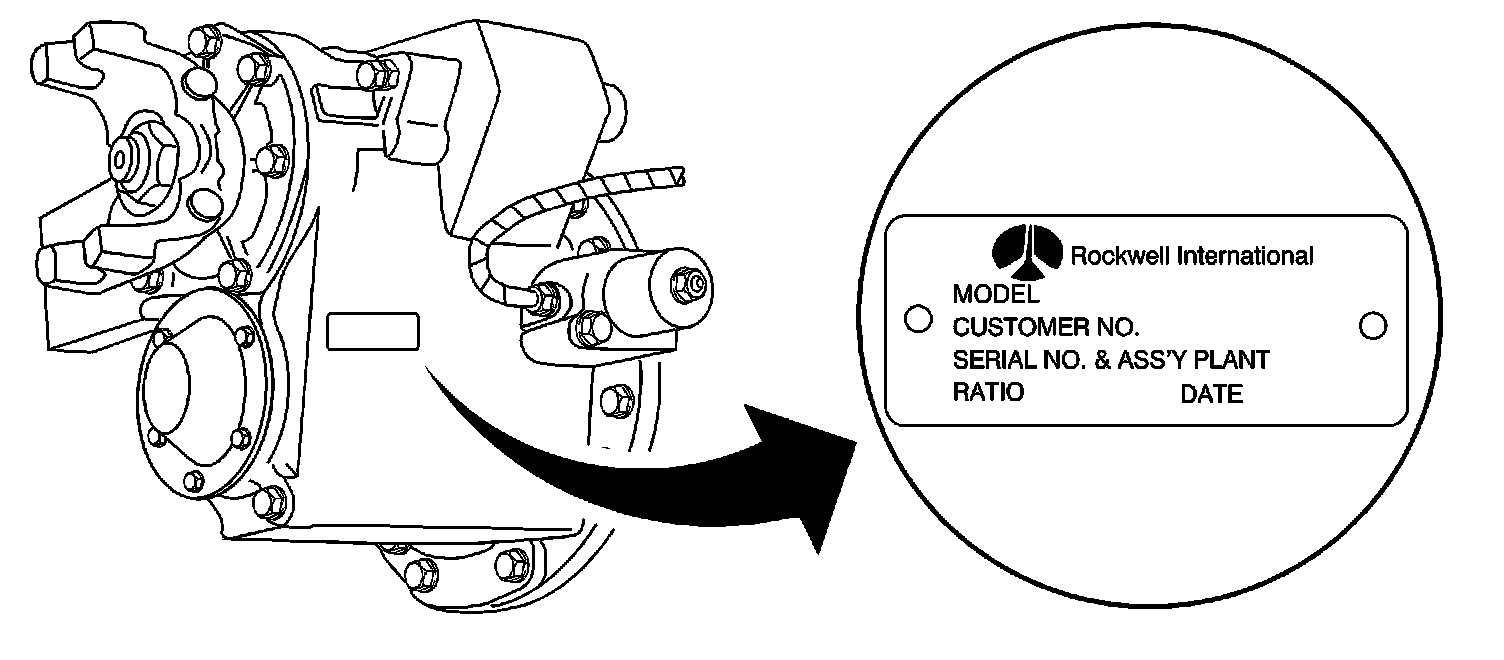 Rockwell International
MODEL
CUSTOMER NO.
SERIAL NO. & ASS'Y PLANT
RATIO DATE