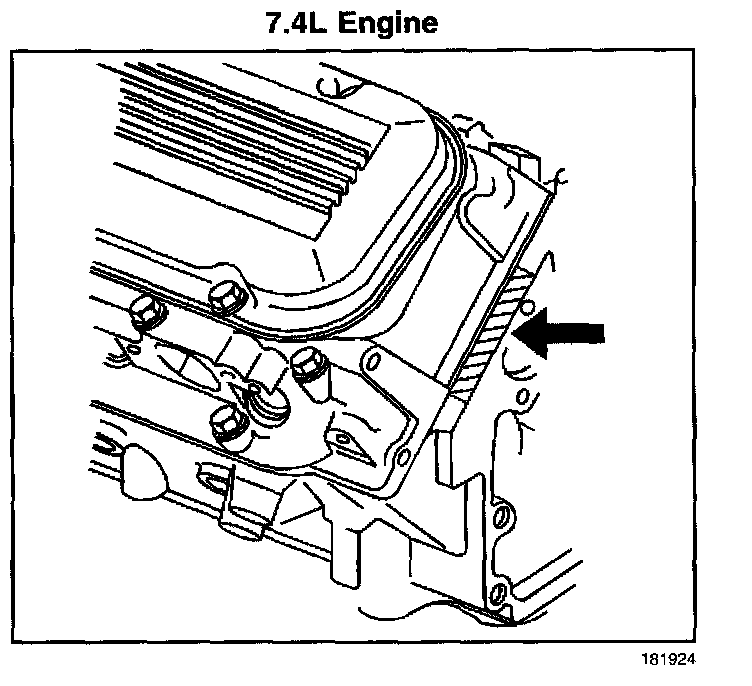 7.4L Engine

181924