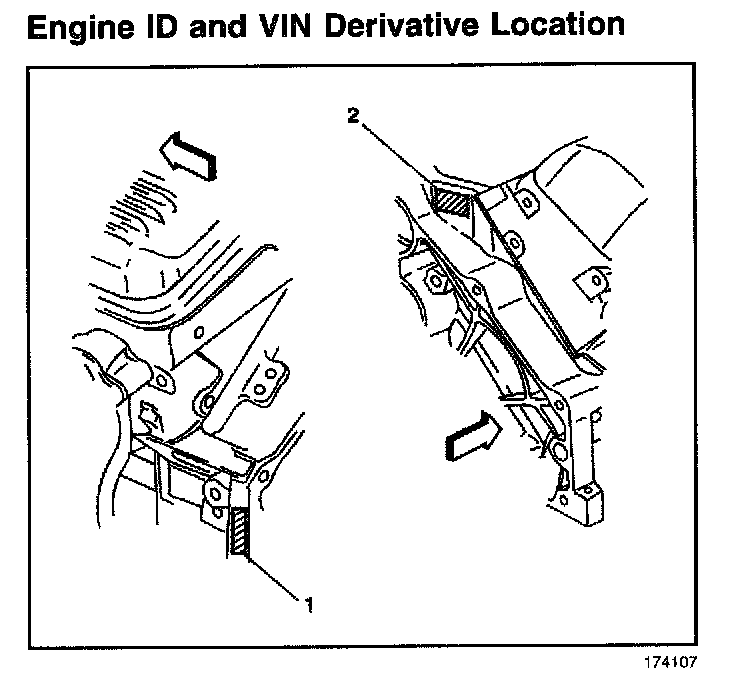 Engine ID and VIN Derivative Location

2

1

174107