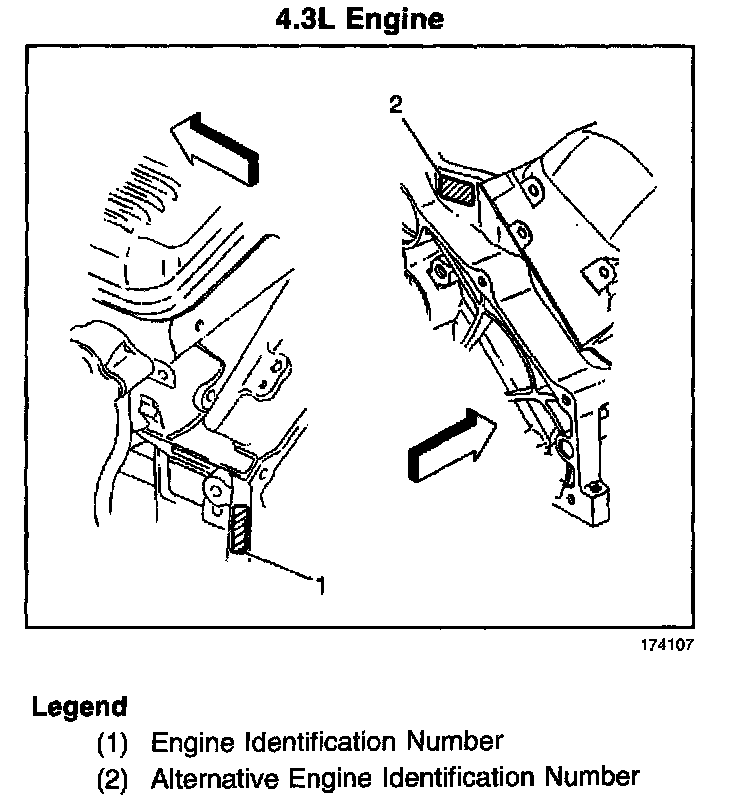 4.3L Engine

2

1

174107

Legend
(1) Engine Identification Number
(2) Alternative Engine Identification Number