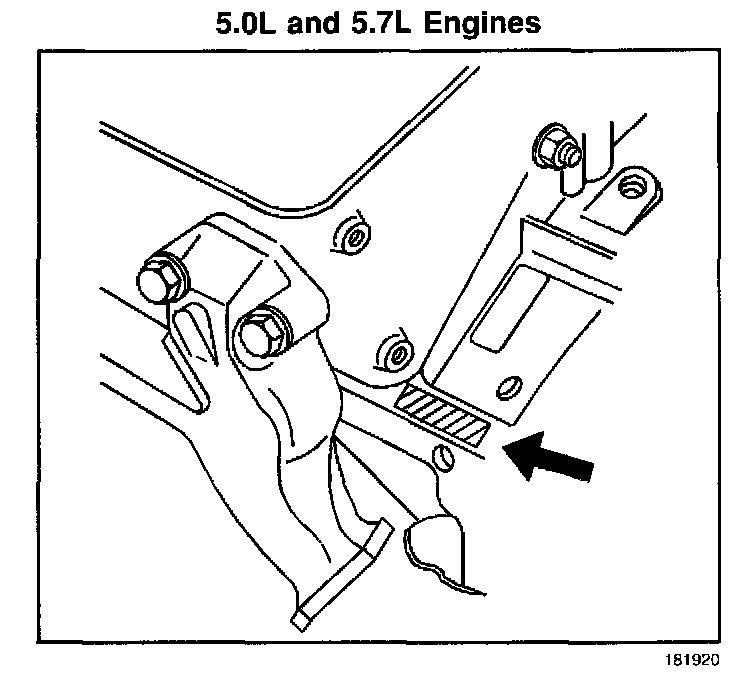 5.0L and 5.7L Engines

181920