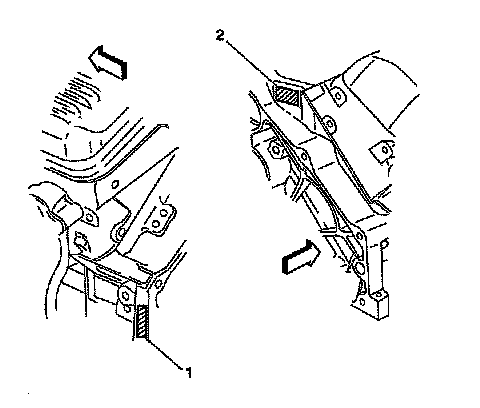 2

1