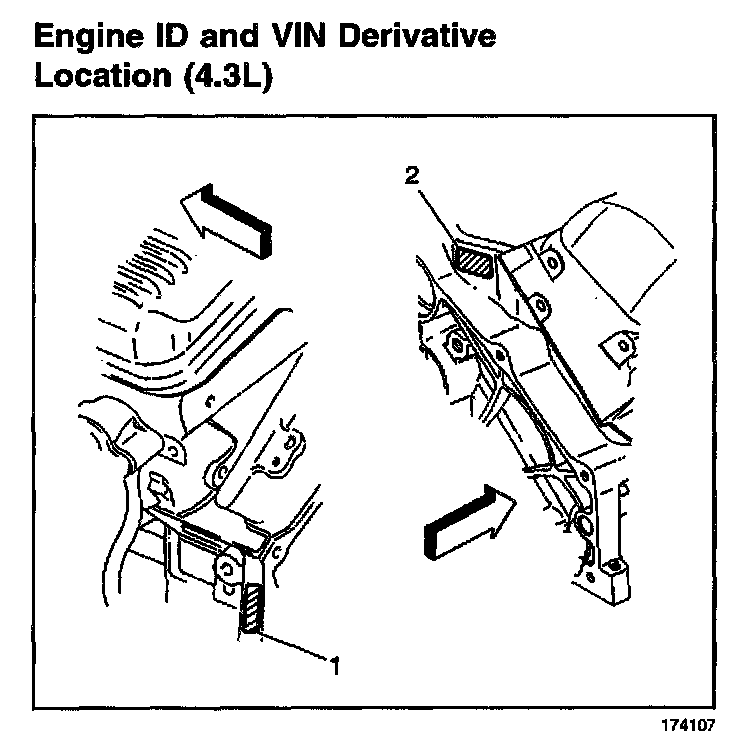 Engine ID and VIN Derivative Location (4.3L)

2

1

174107