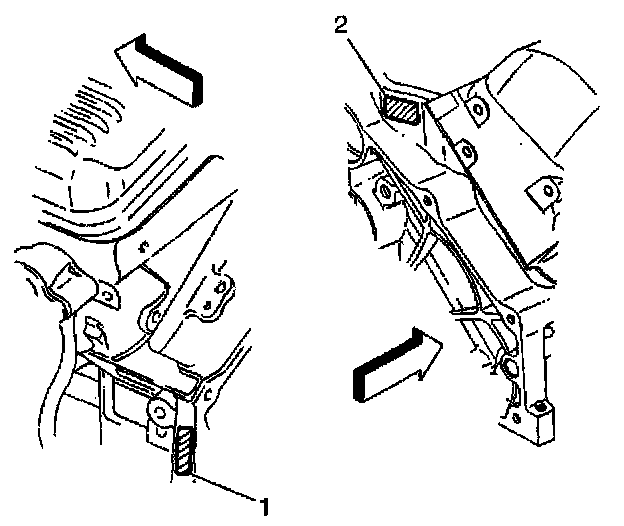 2

1