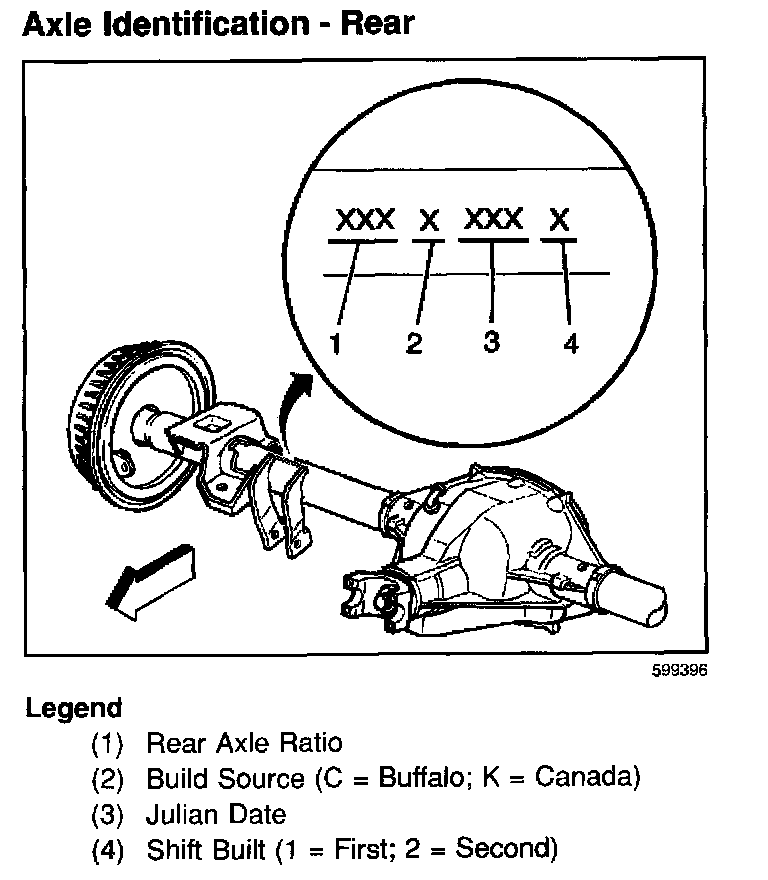 Axle Identification - Rear

XXX X XXX X

1 2 3 4

599396

Legend

(1) Rear Axle Ratio
(2) Build Source (C = Buffalo; K = Canada)
(3) Julian Date
(4) Shift Built (1 = First; 2 = Second)