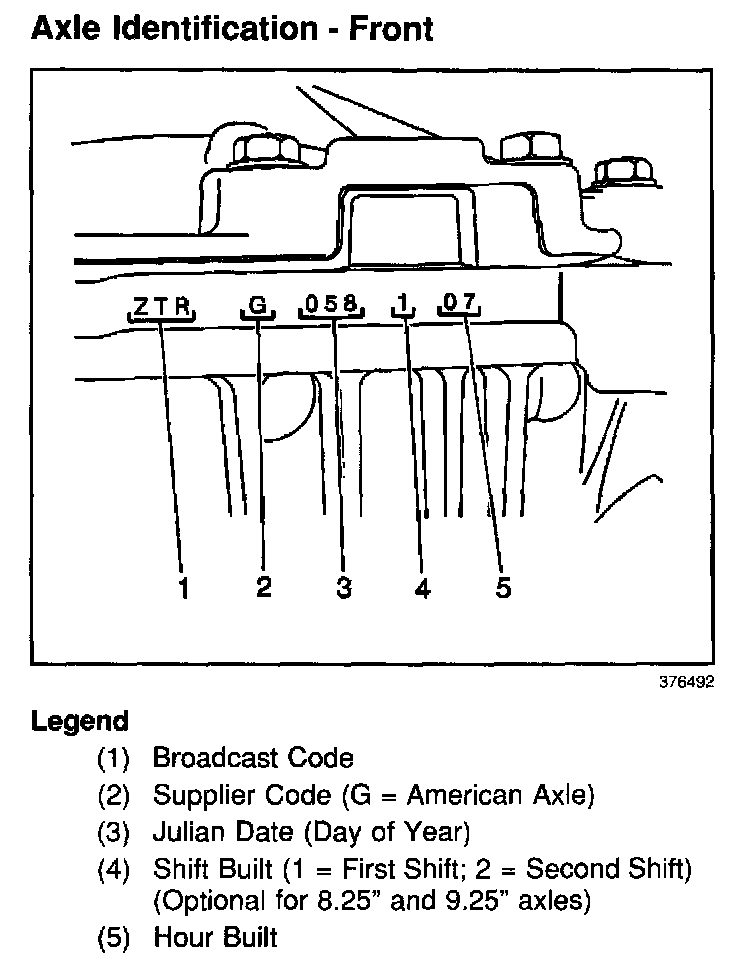 Axle Identification - Front

ZTR G 058 1 07

1 2 3 4 5

376492

Legend

(1) Broadcast Code
(2) Supplier Code (G = American Axle)
(3) Julian Date (Day of Year)
(4) Shift Built (1 = First Shift; 2 = Second Shift) (Optional for 8.25" and 9.25" axles)
(5) Hour Built