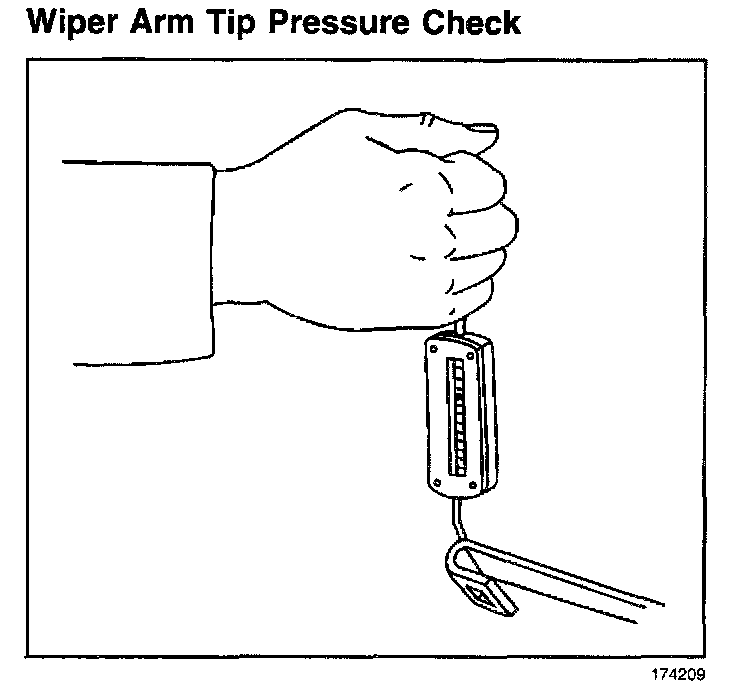 Wiper Arm Tip Pressure Check

174209