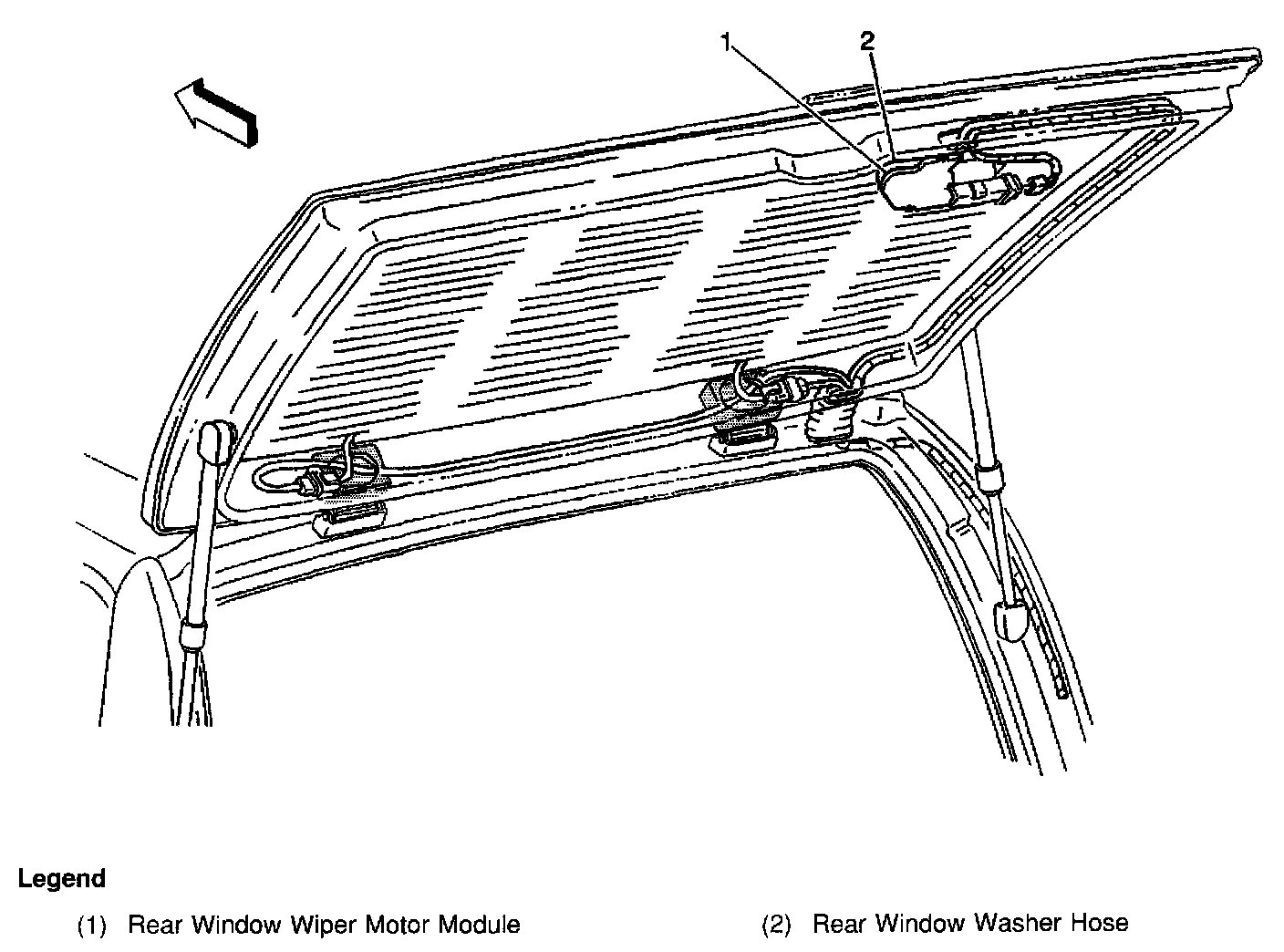 1
2

Legend

(1) Rear Window Wiper Motor Module

(2) Rear Window Washer Hose