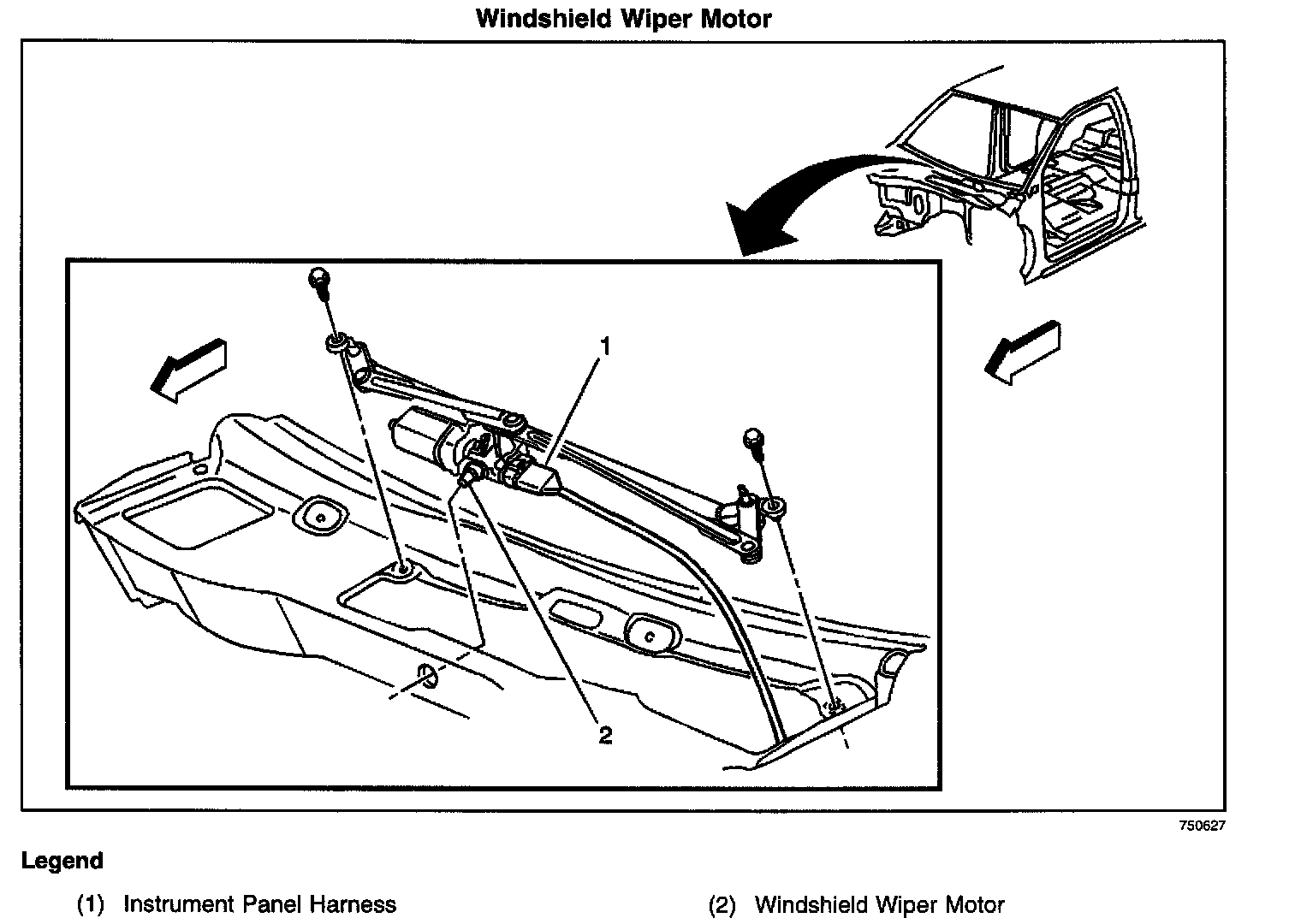 Windshield Wiper Motor

1

2

750627

Legend

(1) Instrument Panel Harness

(2) Windshield Wiper Motor