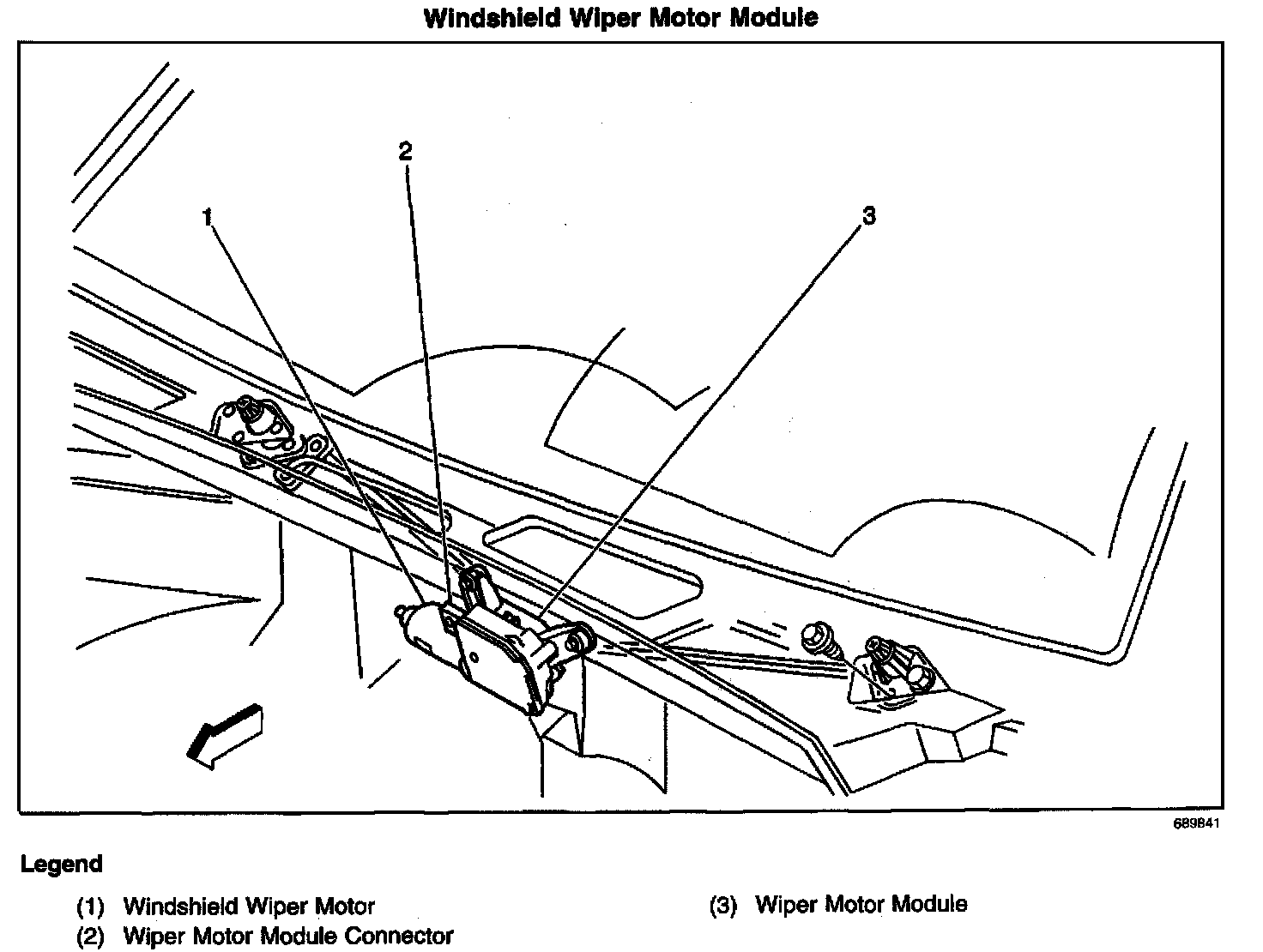 Windshield Wiper Motor Module

2

1

3

689841

Legend

(1) Windshield Wiper Motor
(2) Wiper Motor Module Connector

(3) Wiper Motor Module