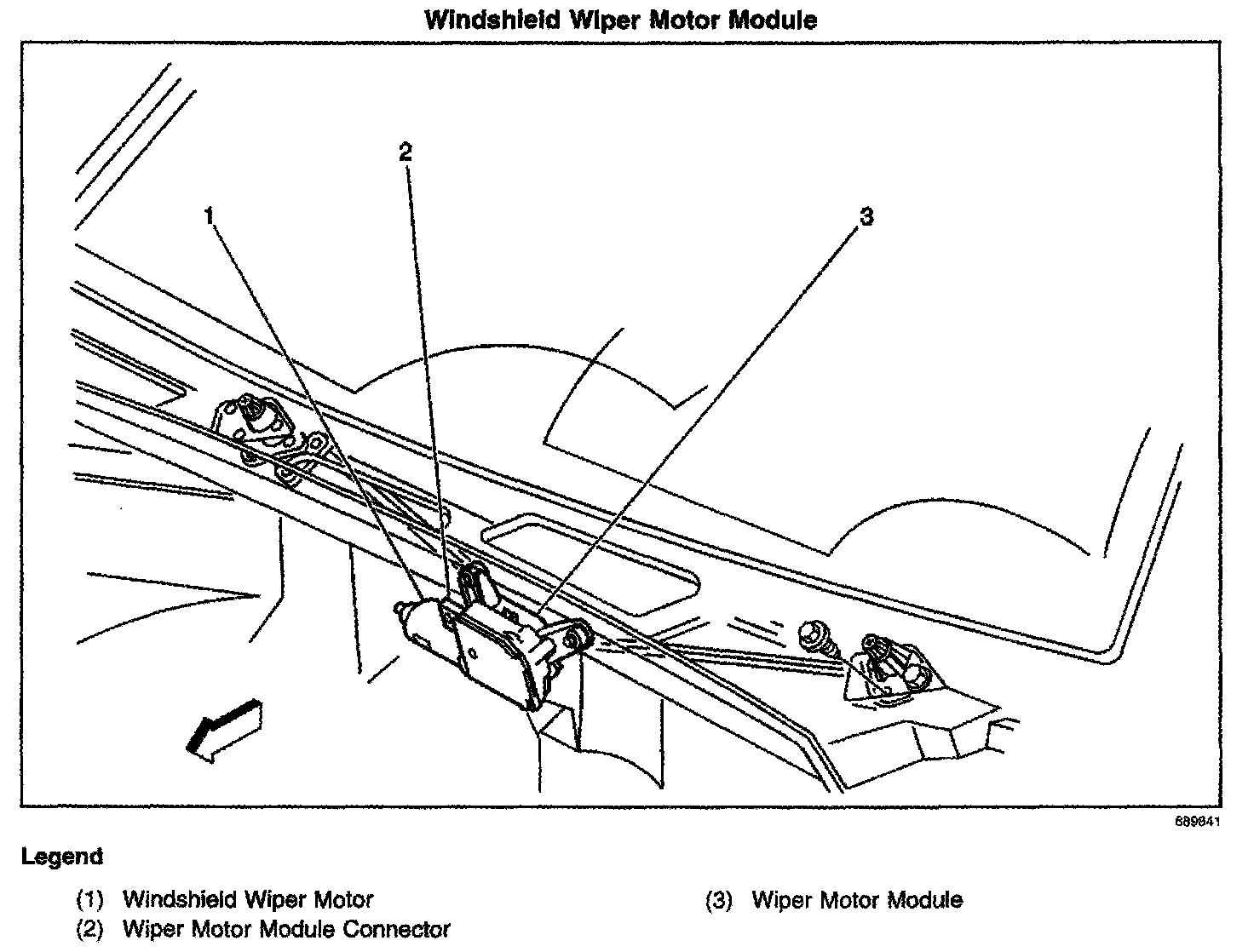 Windshield Wiper Motor Module

2

1

3

689641

Legend

(1) Windshield Wiper Motor

(2) Wiper Motor Module Connector

(3) Wiper Motor Module