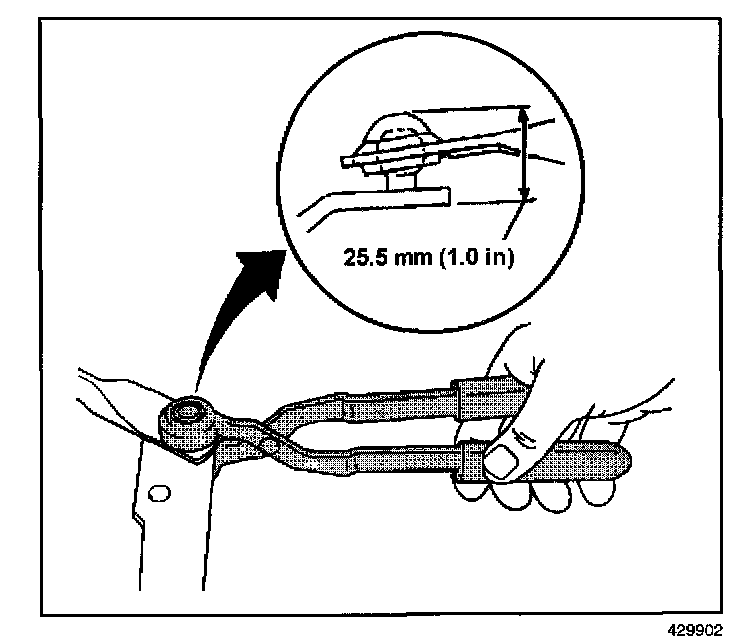 25.5 mm (1.0 in)

429902