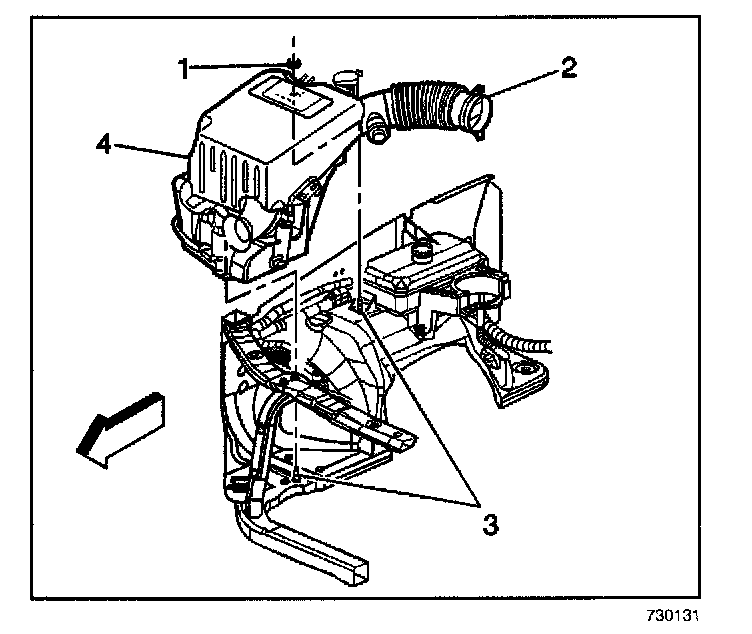 1
2
4
3
730131