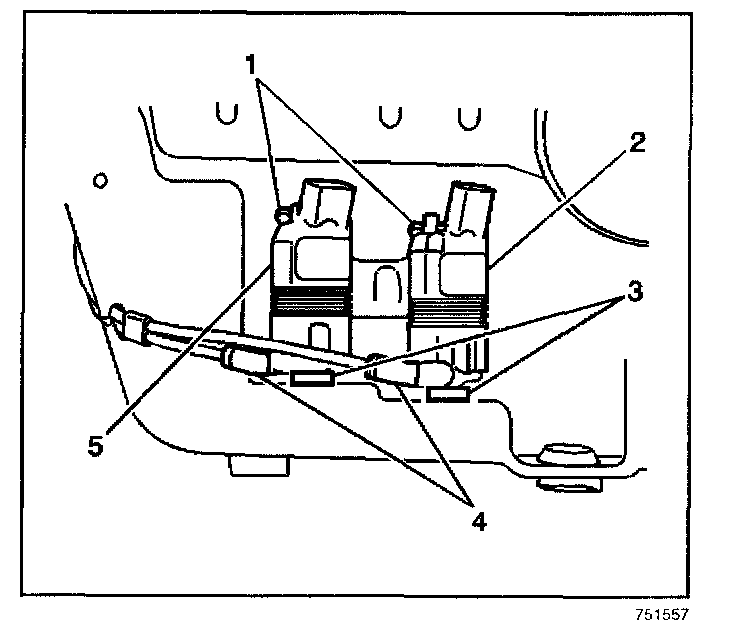 1
2
3
5
4
751557