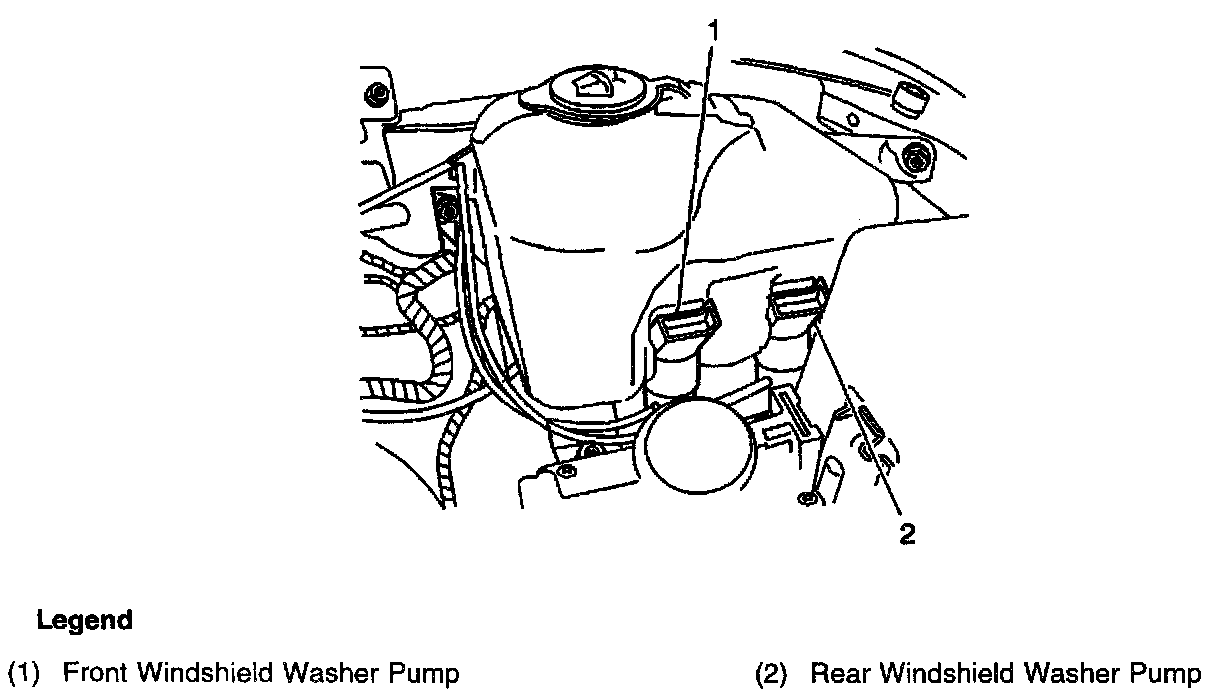 1

2

**Legend**

(1) Front Windshield Washer Pump

(2) Rear Windshield Washer Pump