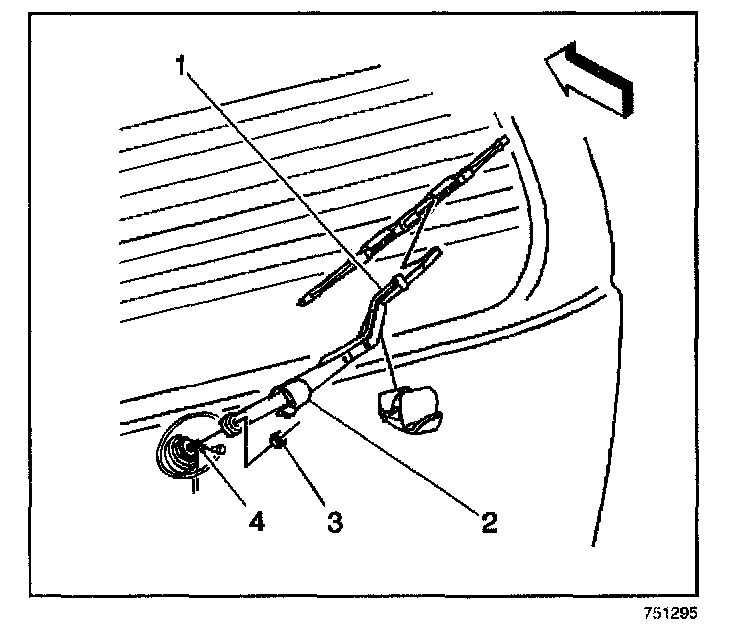 1
4
3
2
751295