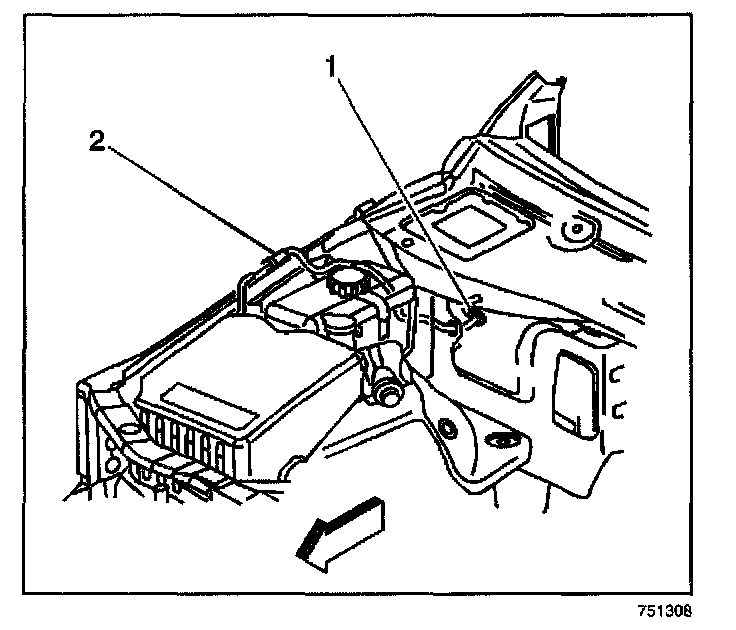 1
2
751308