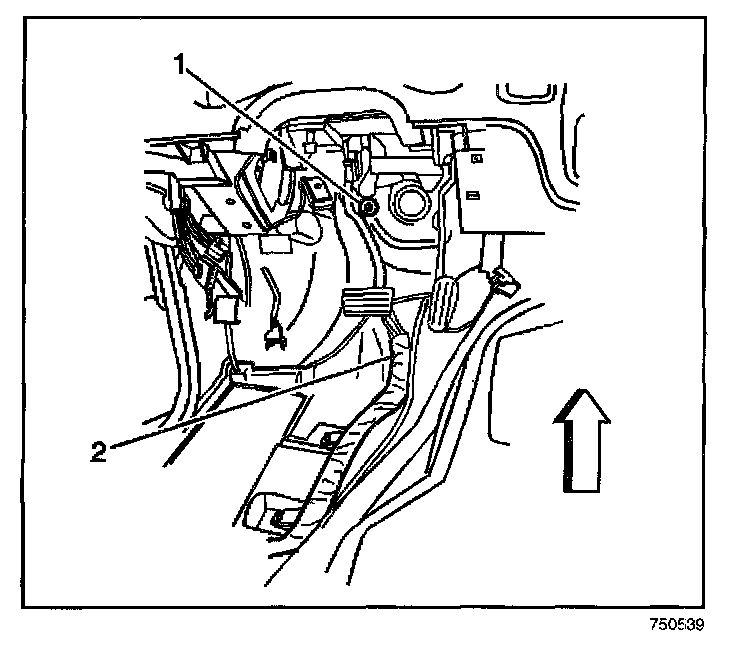 1

2

750539