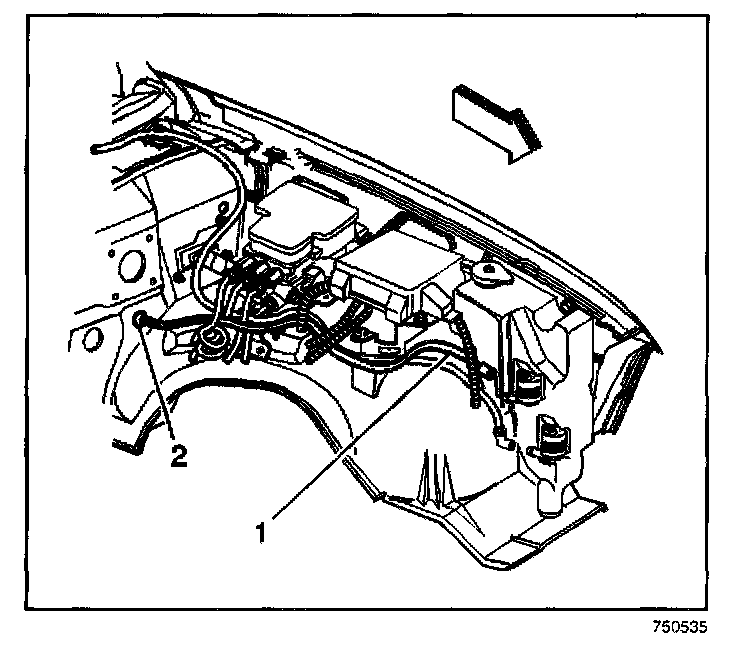 2

1

750535