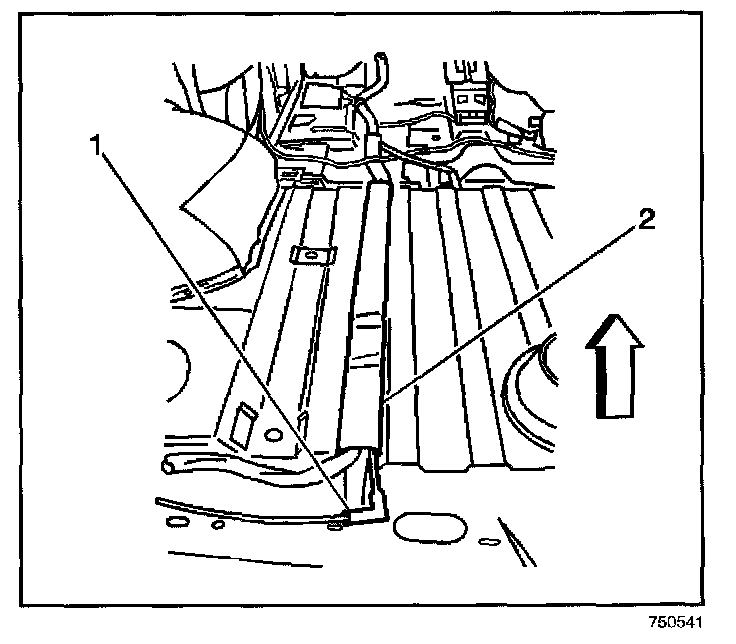 1
2
750541