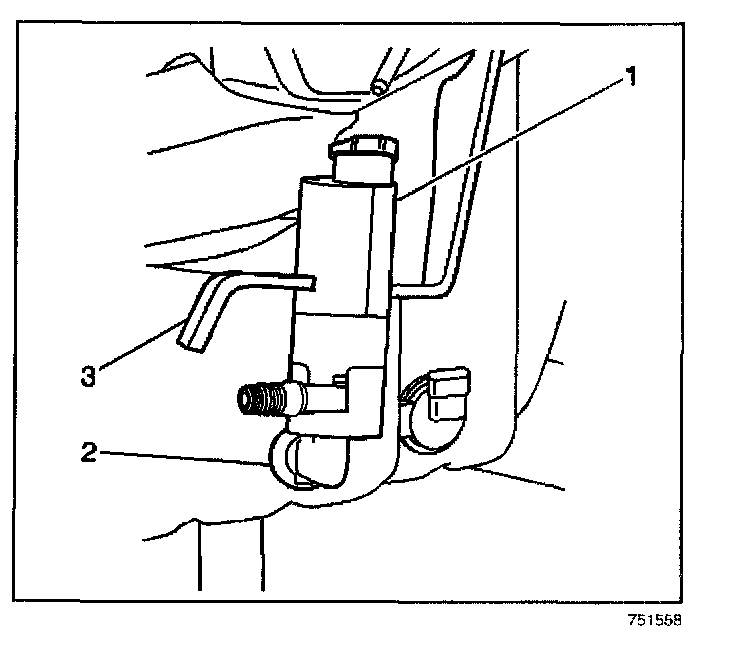 1
3
2
751558