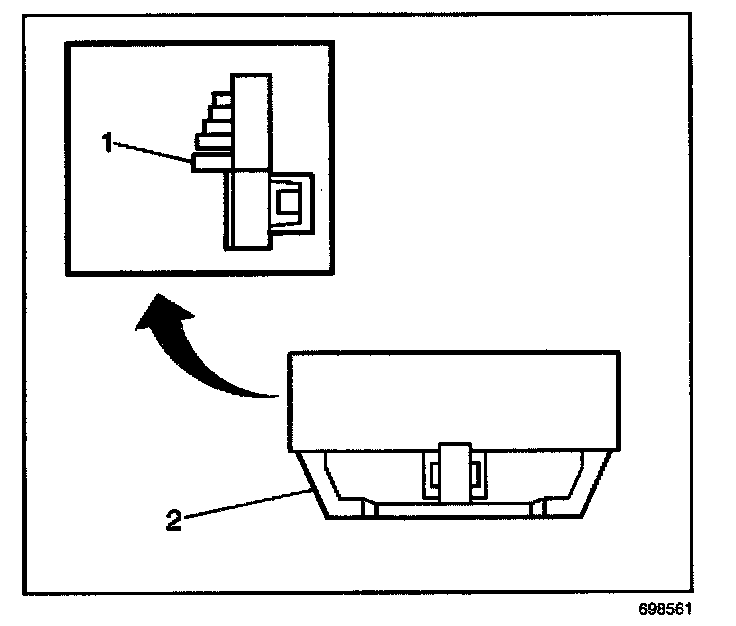 1

2

698561