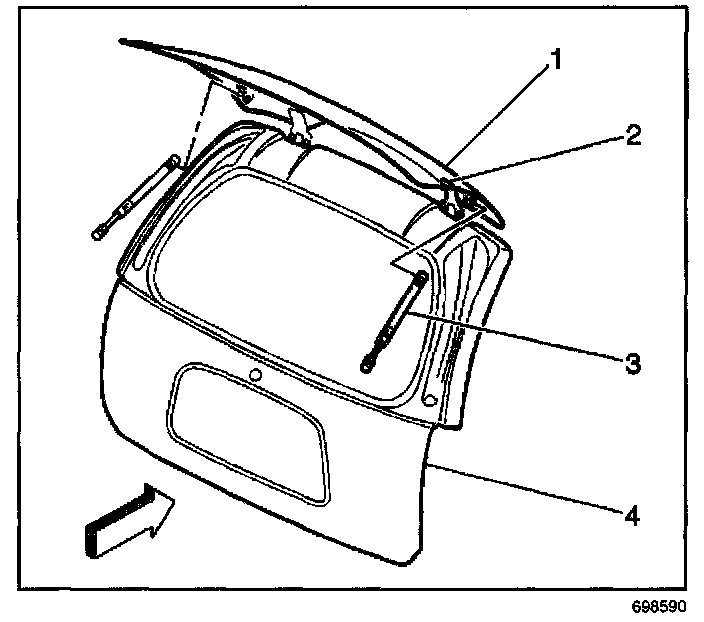 1
2
3
4
698590