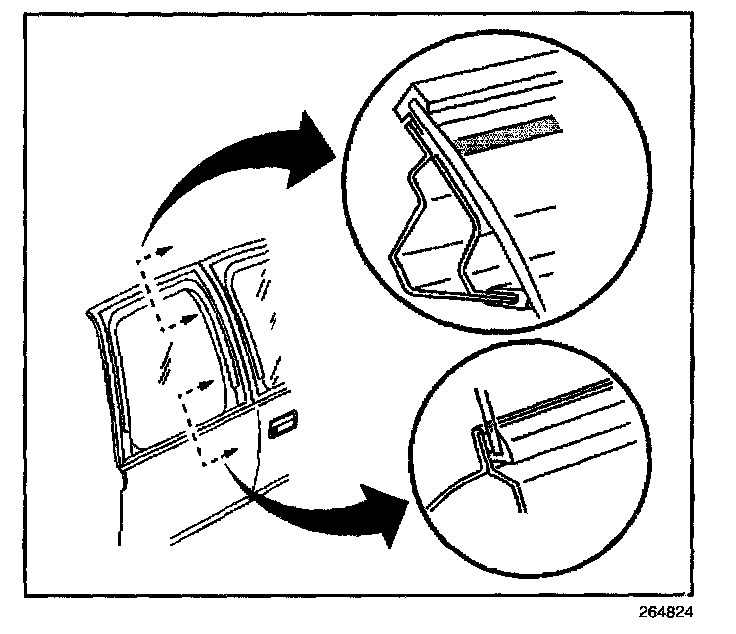 264824