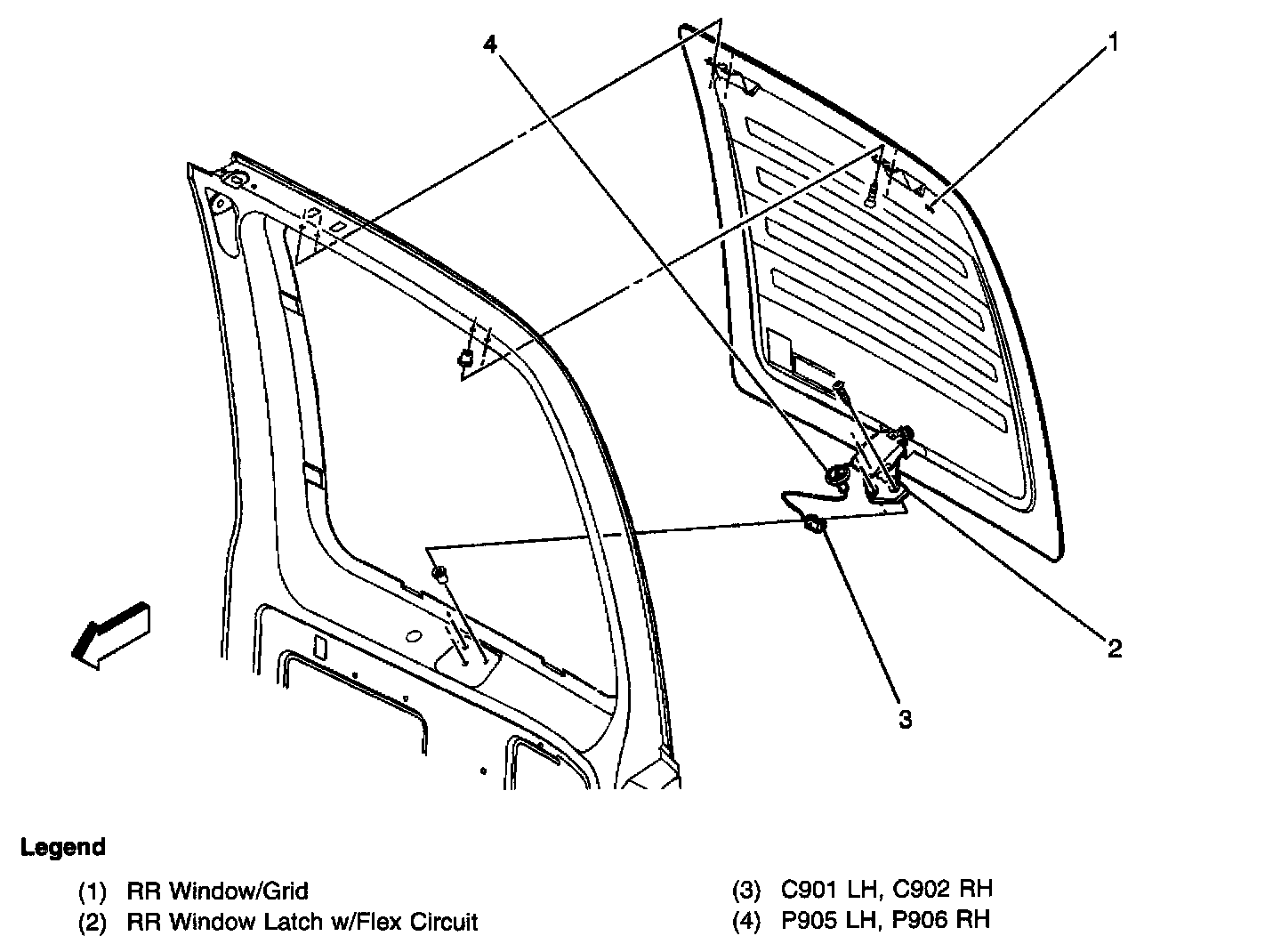 4

1

2

3

Legend

(1) RR Window/Grid
(2) RR Window Latch w/Flex Circuit

(3) C901 LH, C902 RH
(4) P905 LH, P906 RH