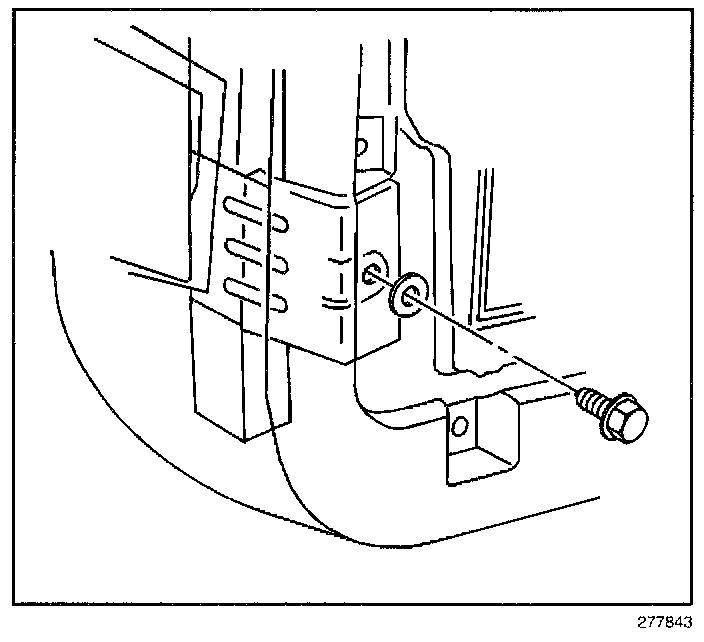 277843